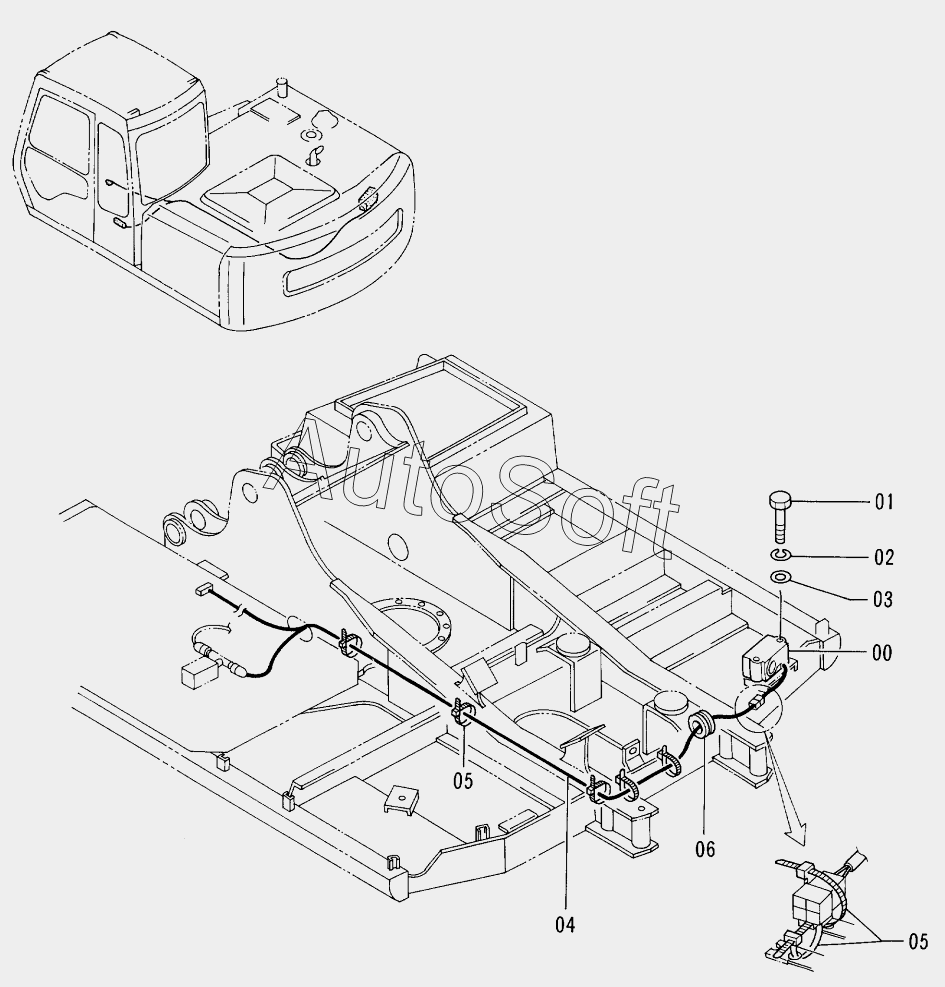 AutoSoft

01
02
03
00
05
06
04
05