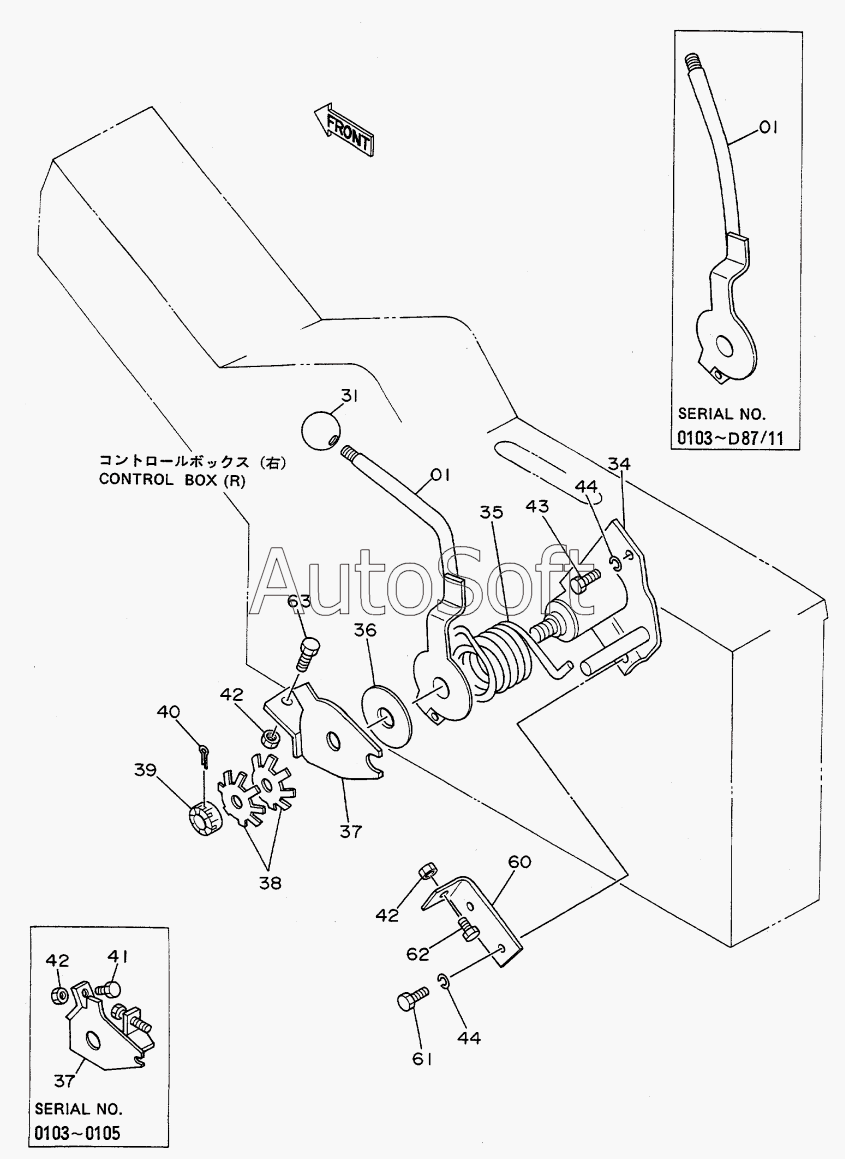 FRONT

01

SERIAL NO.
0103~D87/11

31

コントロールボックス (右)
CONTROL BOX (R)

01

34

44

43

35

AutoSoft

63

36

42

40

39

37

38

60

42

62

44

61

42

41

37

SERIAL NO.
0103~0105