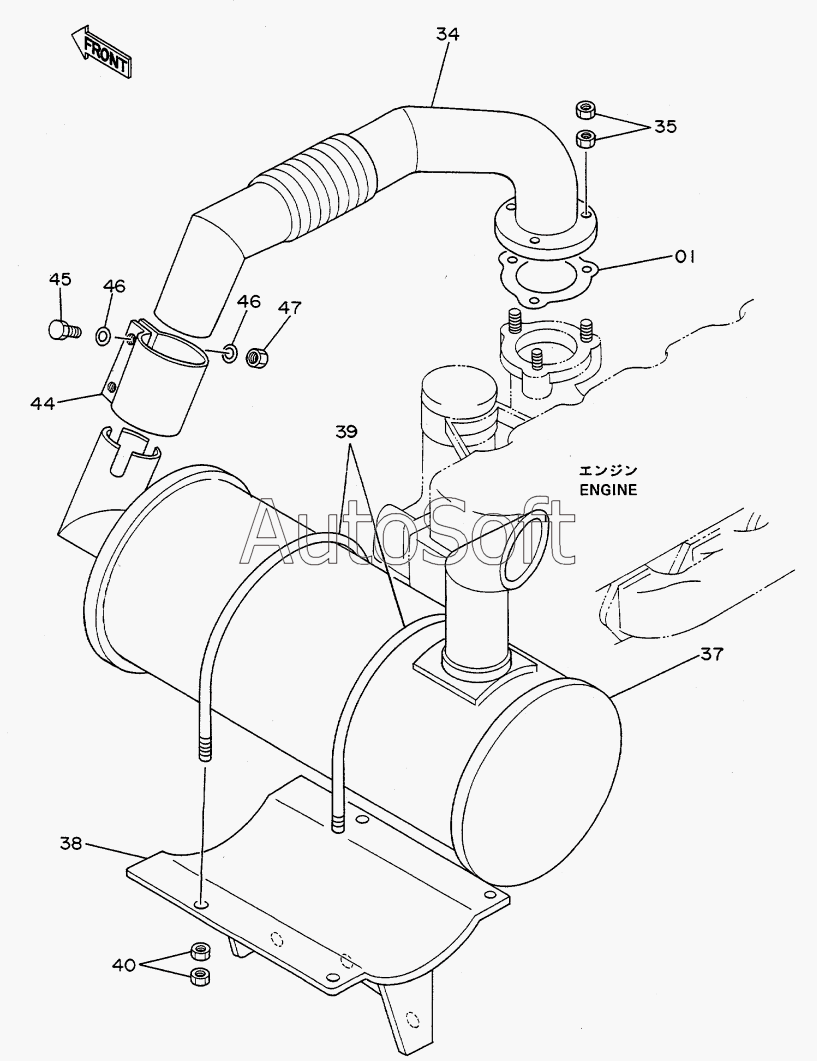 FRONT

34

35

01

45

46

46

47

44

39

エンジン
ENGINE

AutoSoft

37

38

40