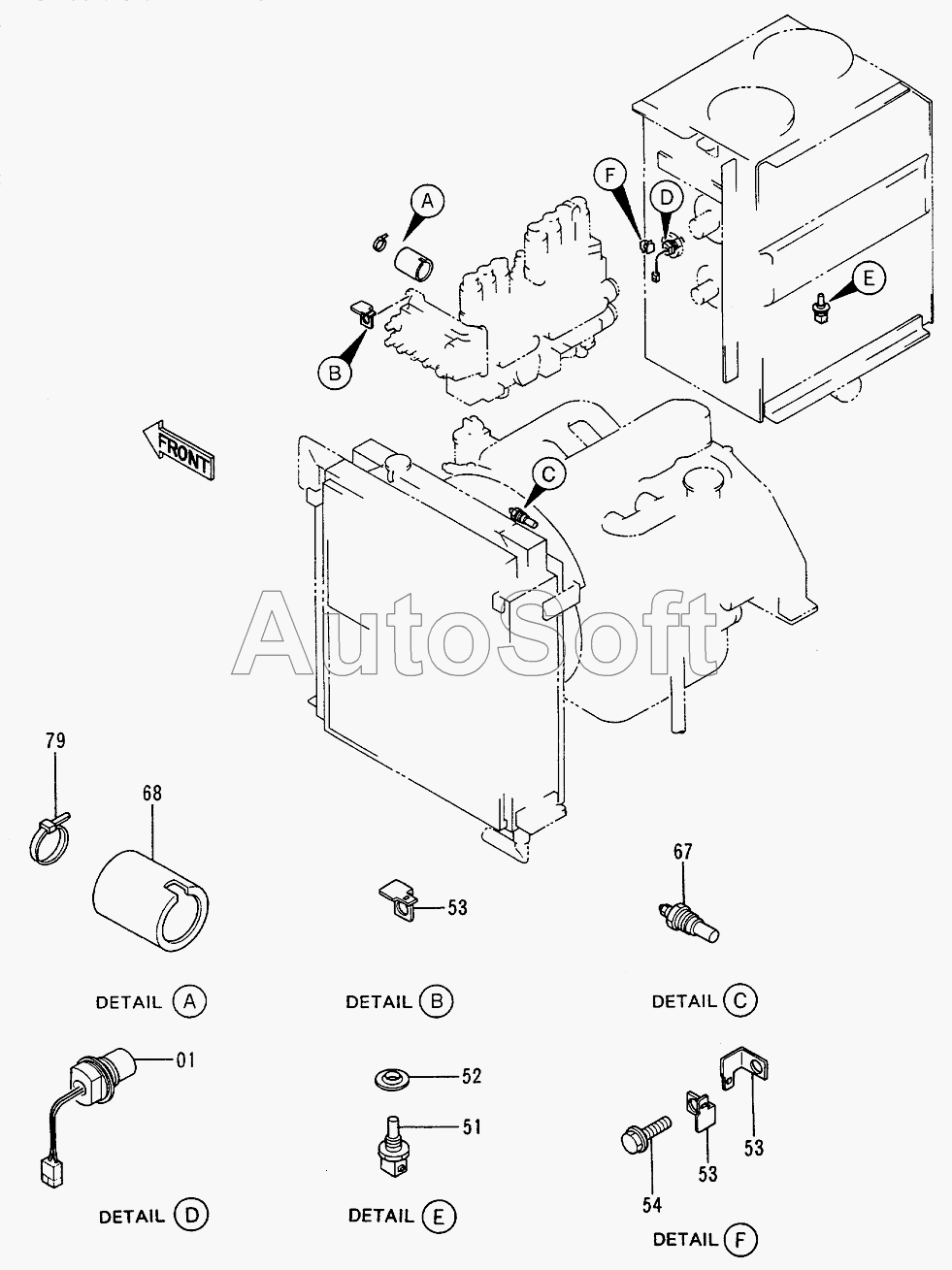 A
F
D
E
B
FRONT
C
AutoSoft
79
68
53
67
DETAIL A
DETAIL B
DETAIL C
01
52
51
53
53
54
DETAIL D
DETAIL E
DETAIL F