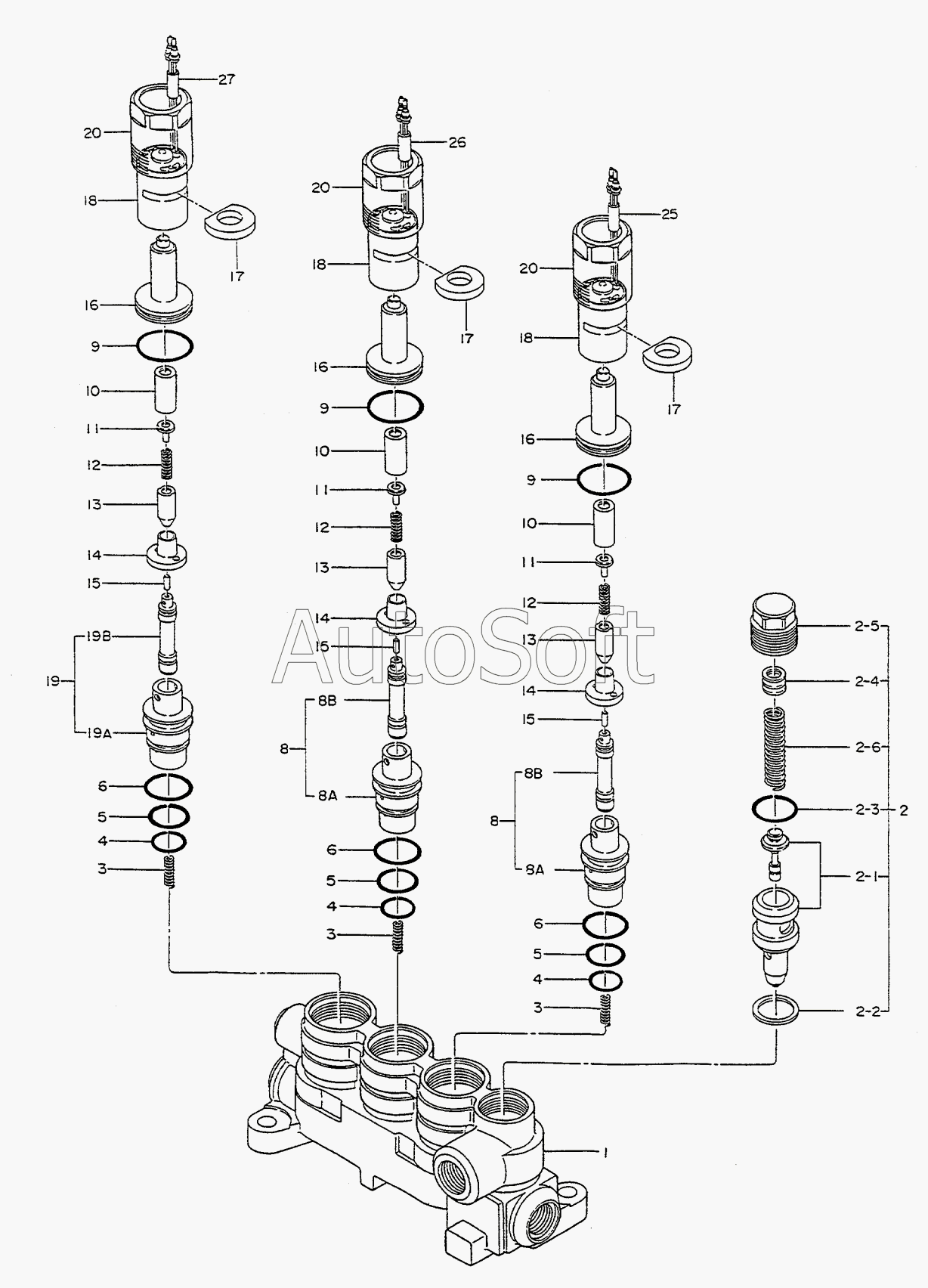 27
20
18
17
16
9
10
11
12
13
14
15
19B
19
19A
6
5
4
3

26
20
18
17
16
9
10
11
12
13
14
15
8B
8
8A
6
5
4
3

25
20
18
17
16
9
10
11
12
13
14
15
8B
8
8A
6
5
4
3

2-5
2-4
2-6
2-3
2
2-1
2-2

1

AutoSoft