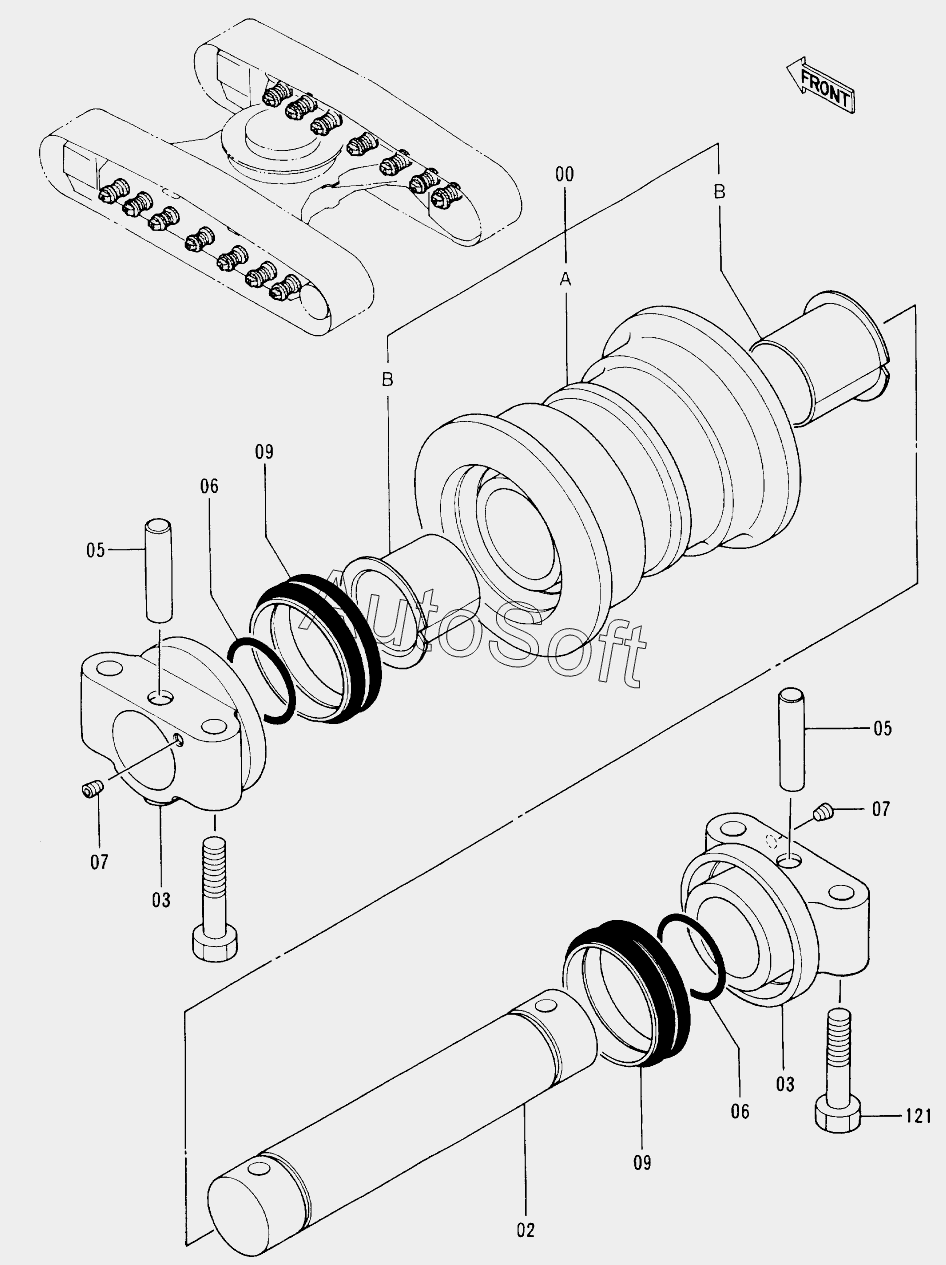 FRONT
00
B
A
B
09
06
05
AutoSoft
05
07
07
03
03
06
121
09
02