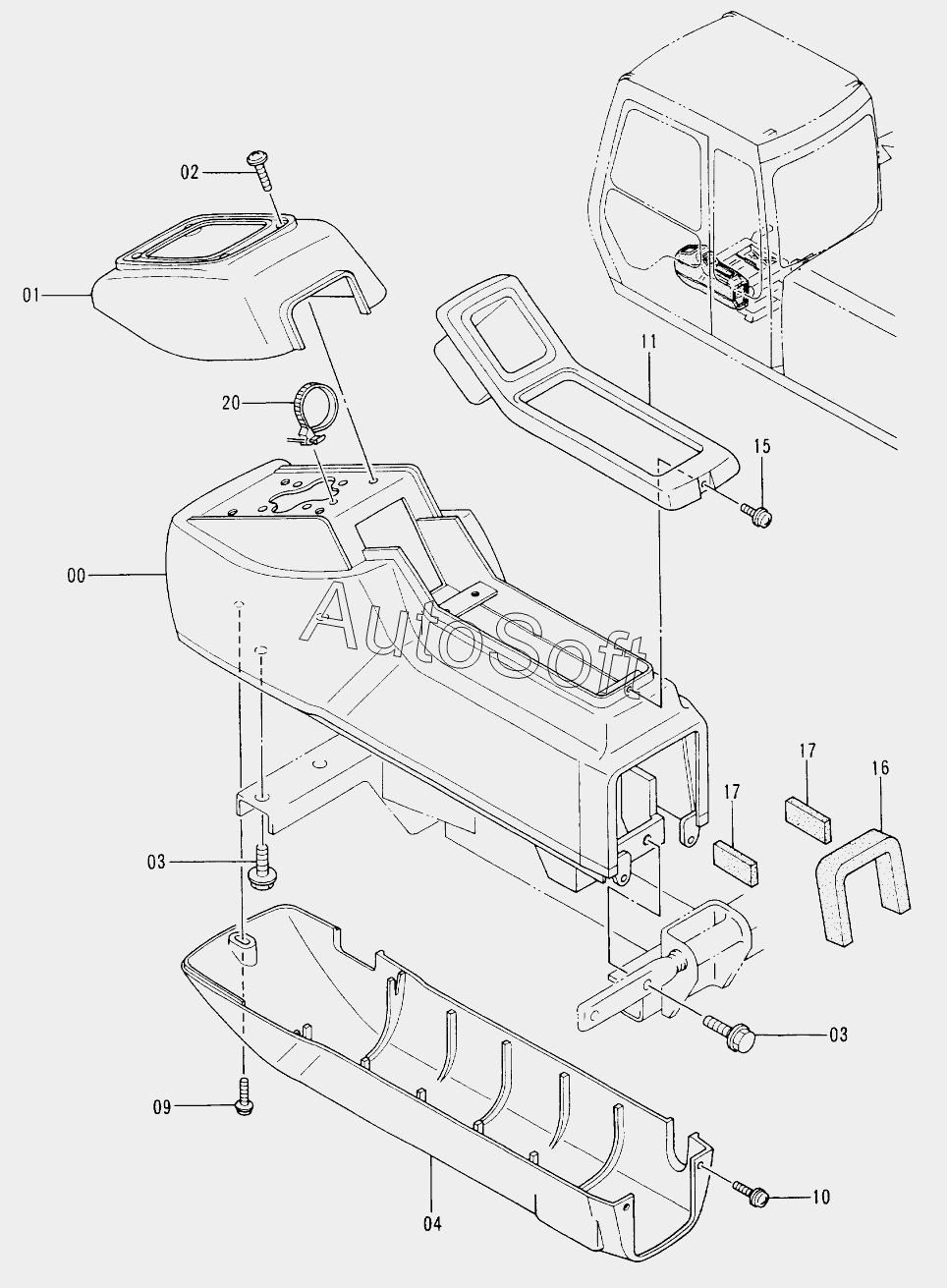 02
01
20
11
15
00
AutoSoft
17
17
16
03
03
09
10
04