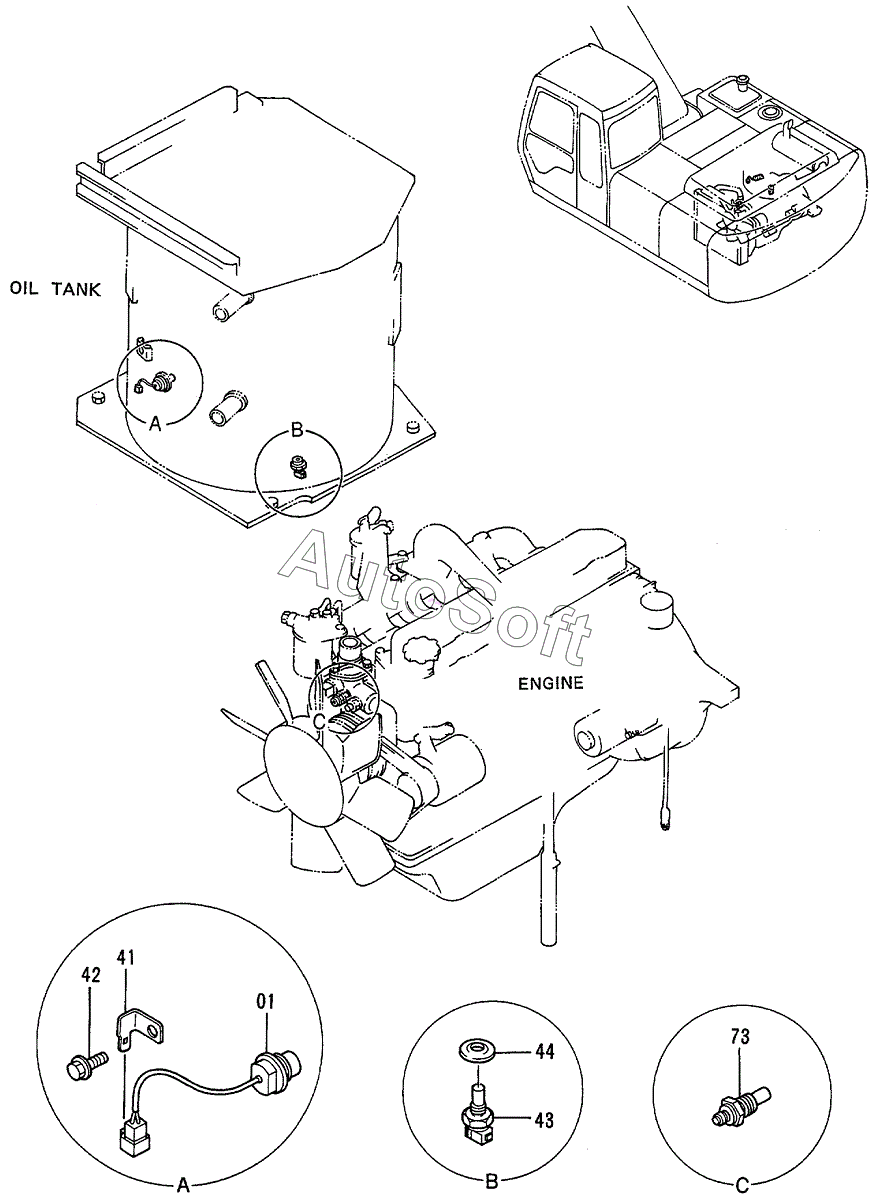 OIL TANK

A

B

AutoSoft

ENGINE

C

42

41

01

44

43

73

A

B

C