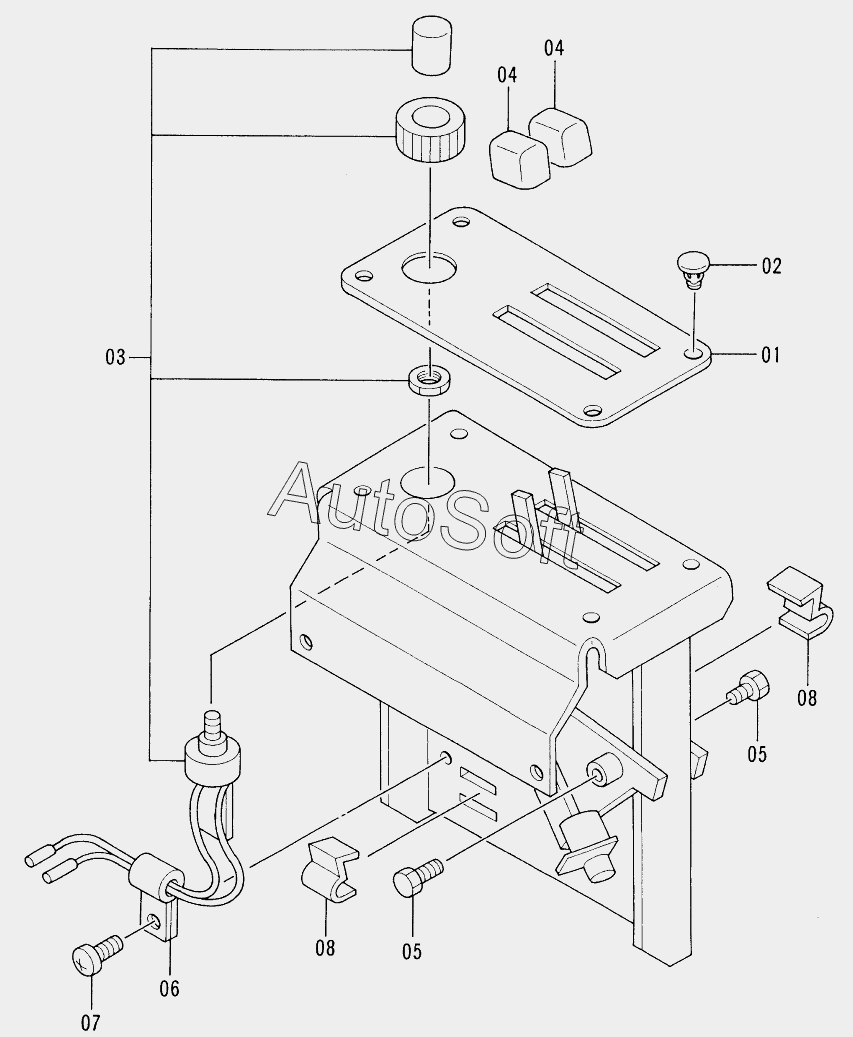 04
04
02
01
03
AutoSoft
08
05
08
05
06
07