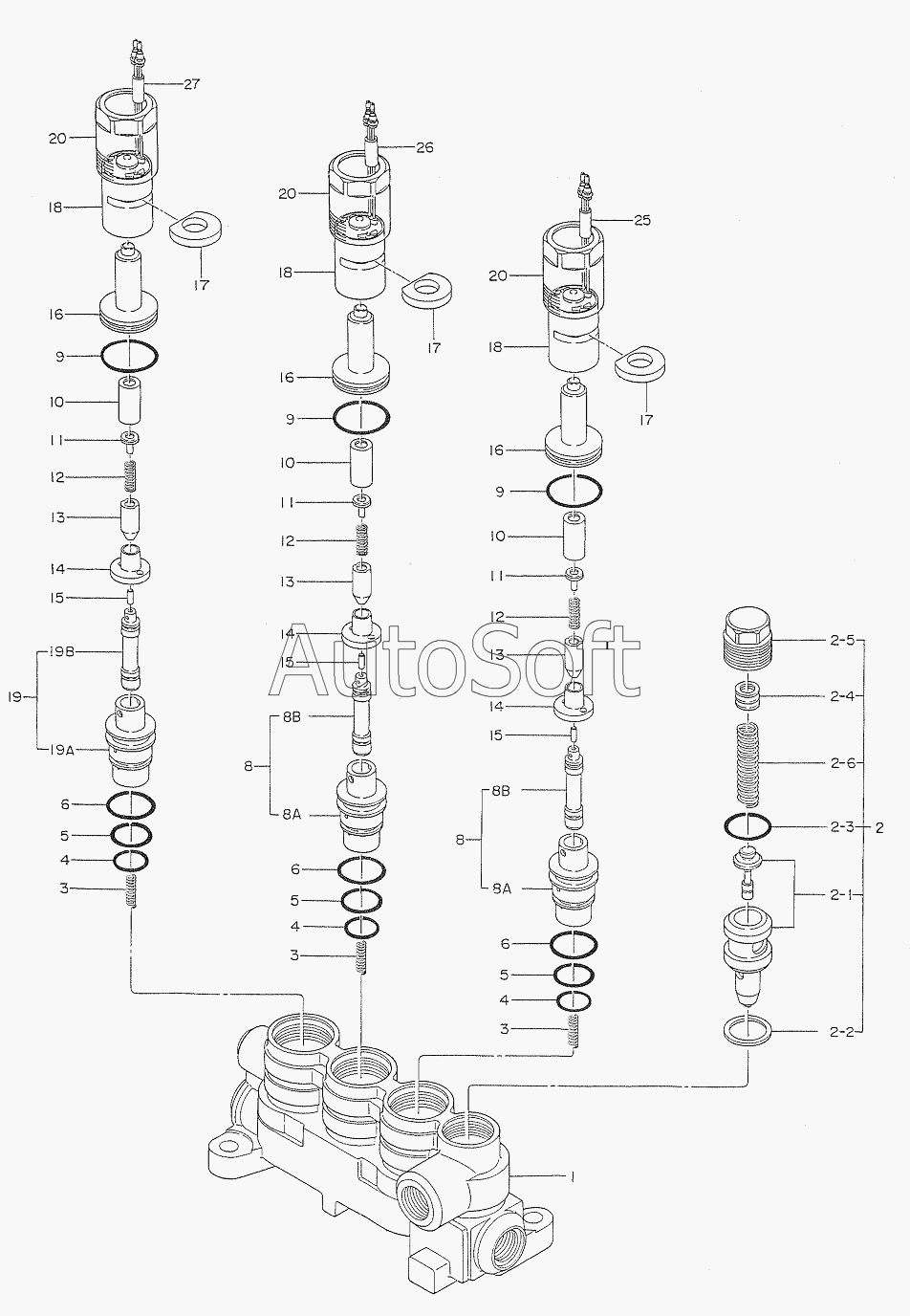 27
20
18
17
16
9
10
11
12
13
14
15
19B
19
19A
6
5
4
3
26
20
18
17
16
9
10
11
12
13
14
15
8B
8
8A
6
5
4
3
25
20
18
17
16
9
10
11
12
13
14
15
8B
8
8A
6
5
4
3
2-5
2-4
2-6
2-3
2
2-1
2-2
1
AutoSoft