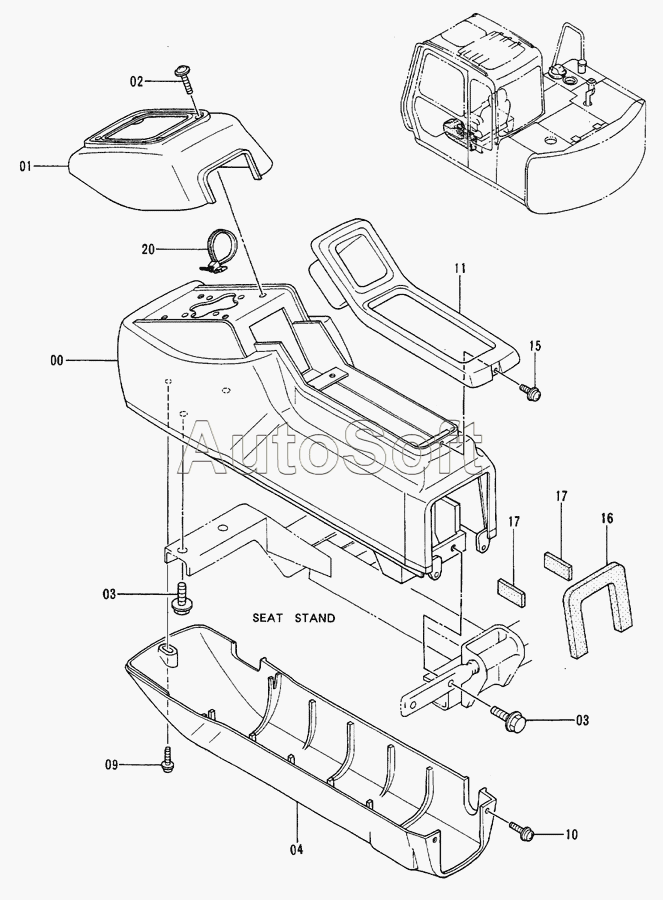 02
01
20
11
15
00
AutoSoft
17
17
16
03
SEAT STAND
03
09
10
04