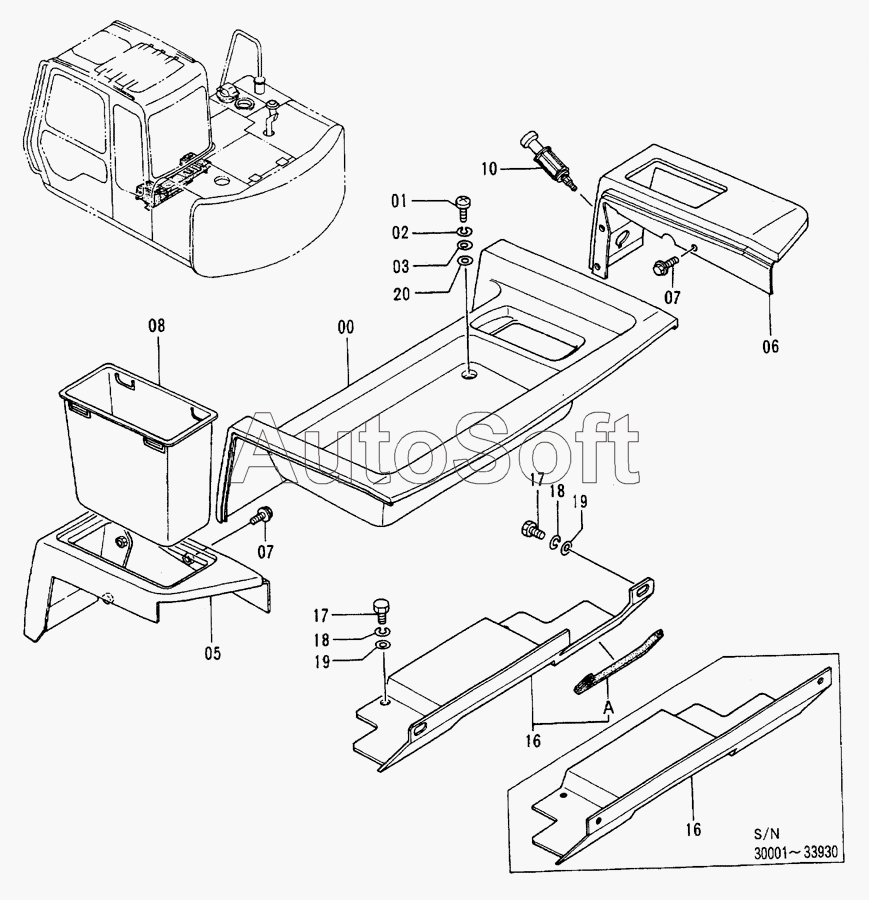 10
01
02
03
20
07
06
08
00
AutoSoft
17
18
19
07
05
17
18
19
A
16
16
S/N
30001～33930