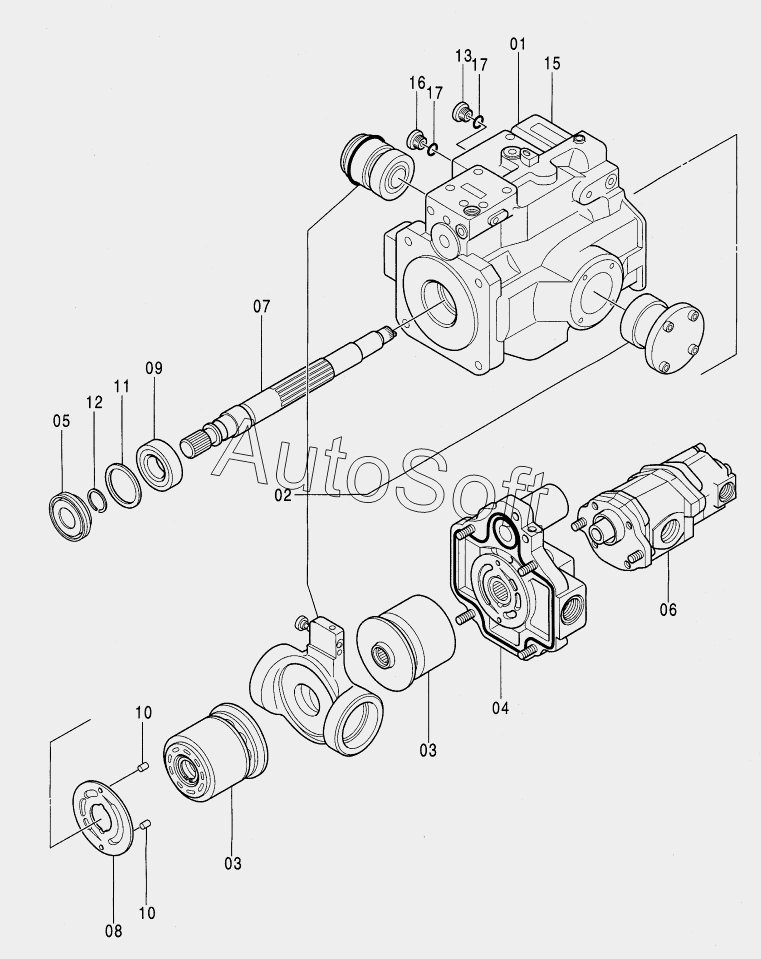 13
17
01
15
16
17
07
09
11
12
05
AutoSoft
02
06
04
03
10
03
10
08