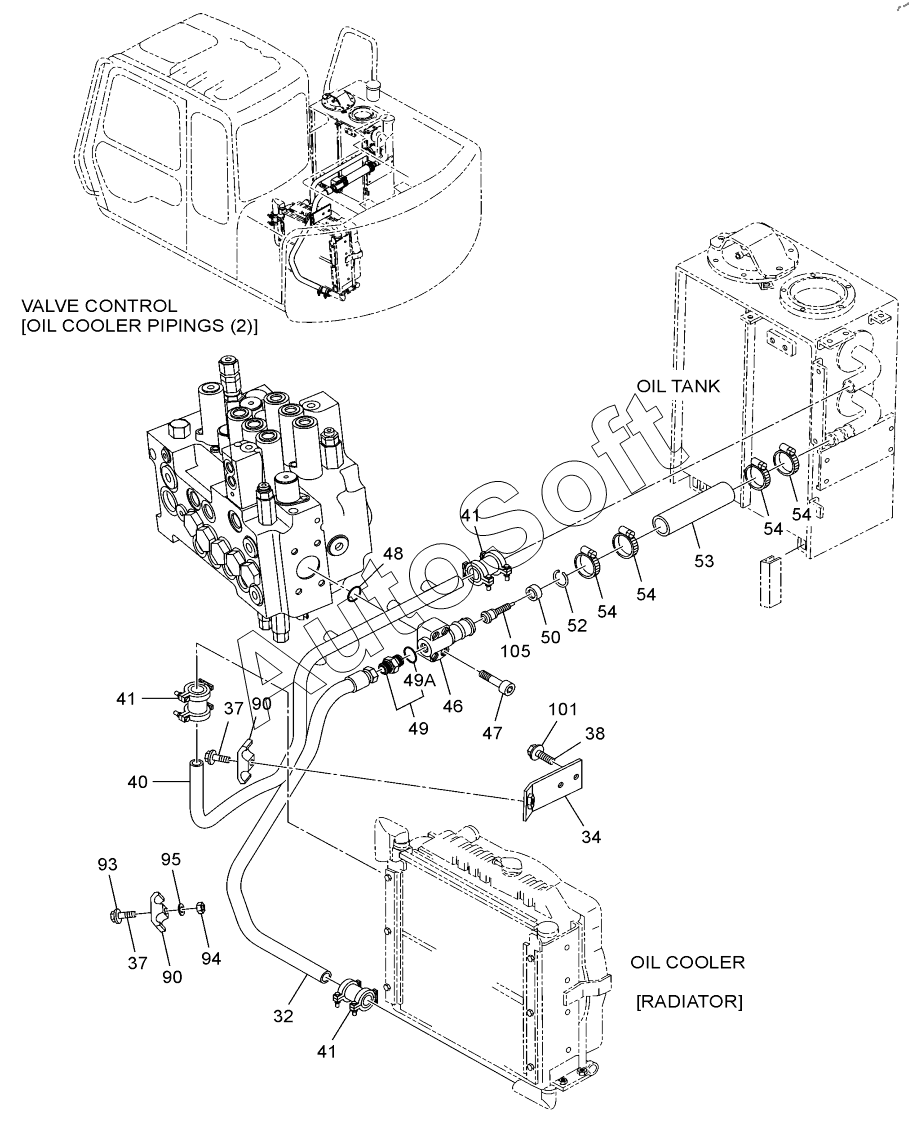 VALVE CONTROL
[OIL COOLER PIPINGS (2)]

OIL TANK

AutoSoft

41
48
54
54
53
54
54
52
50
105
49A
46
49
47
41
37
90
40
101
38
34
93
95
37
90
94
32
41

OIL COOLER
[RADIATOR]