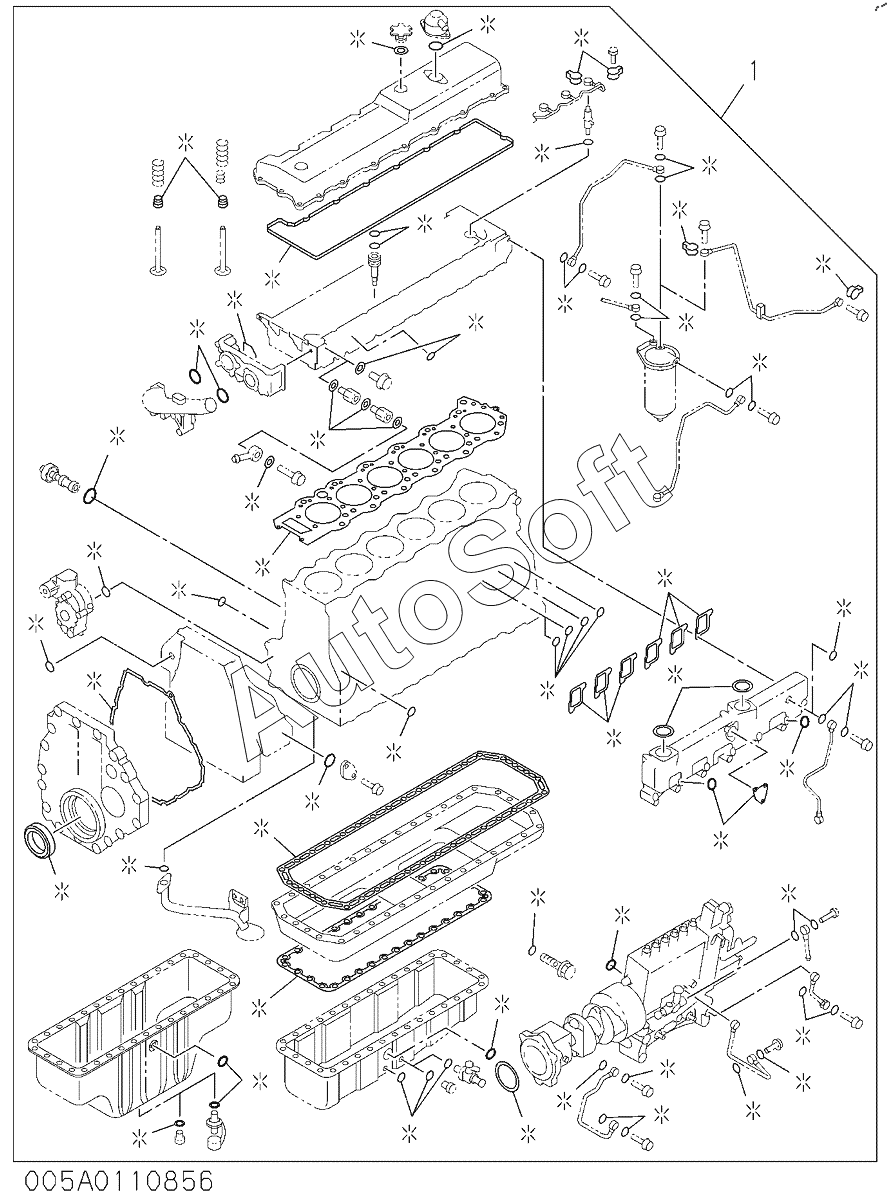 1

AutoSoft

005A0110856