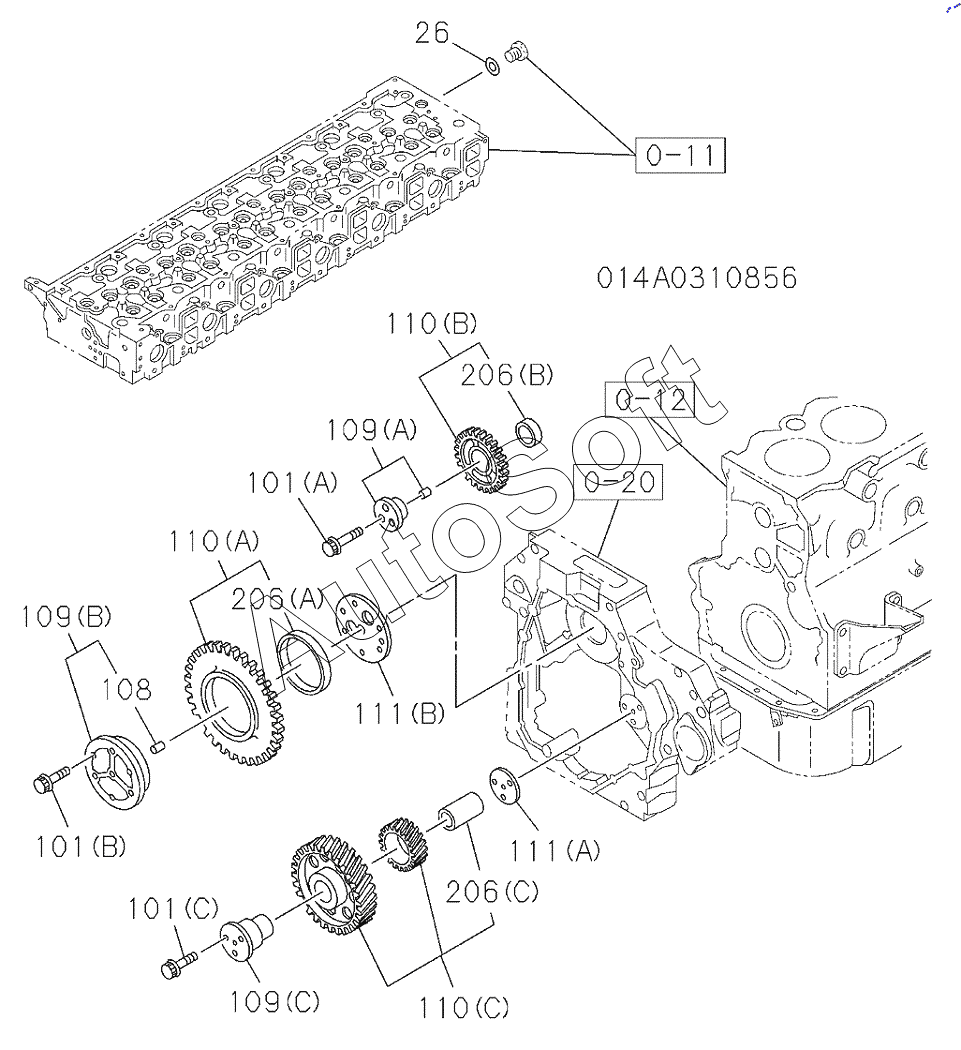 26
0-11
014A0310856
110(B)
206(B)
0-12
109(A)
101(A)
0-20
110(A)
206(A)
109(B)
108
111(B)
101(B)
111(A)
206(C)
101(C)
109(C)
110(C)
AutoSoft