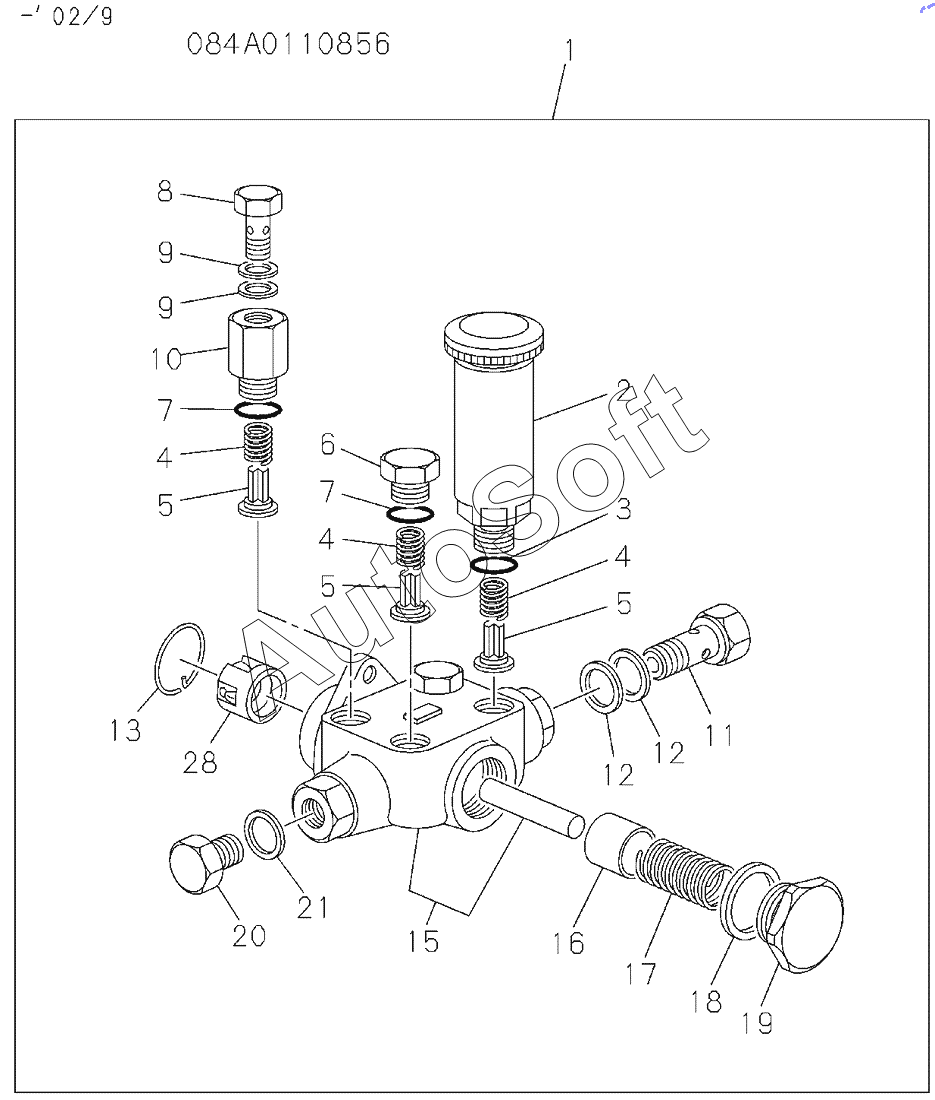 -' 02/9
084A0110856

1

8
9
9
10
7
4
5
6
7
4
5
2
3
4
5
AutoSoft
13
28
12
12
11
20
21
15
16
17
18
19