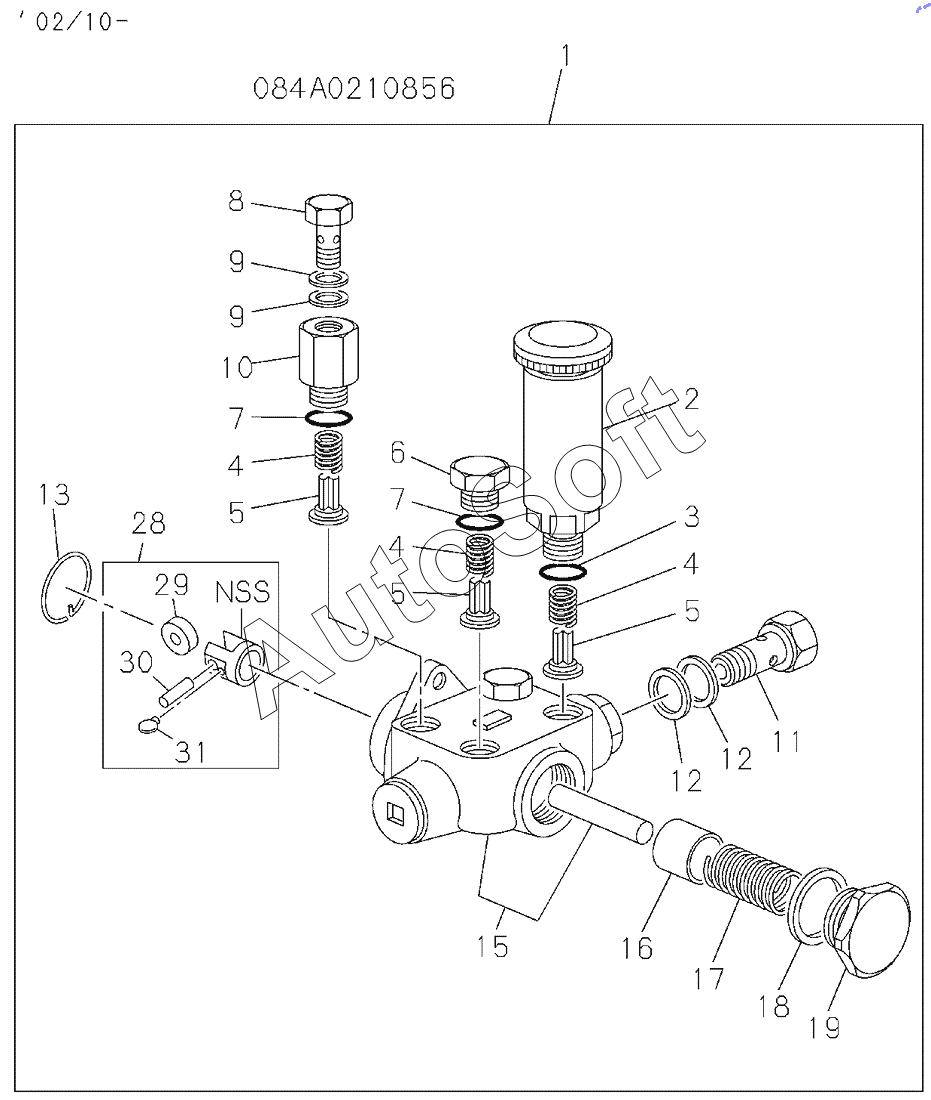 '02/10-

084A0210856

1

8
9
9
10
7
4
5

2
6
7
4
5
3
4
5

13
28
29
NSS
30
31

11
12
12

15
16
17
18
19

AutoSoft