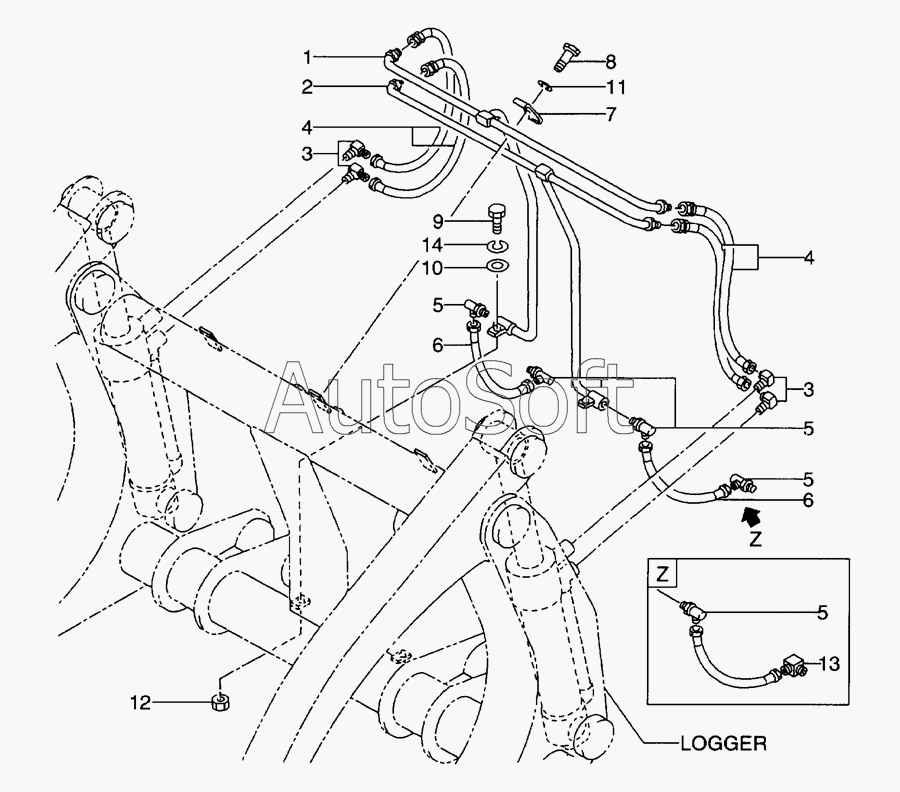 1
2
4
3
8
11
7
9
14
10
5
6
4
3
5
5
6
Z
AutoSoft
Z
5
13
12
LOGGER