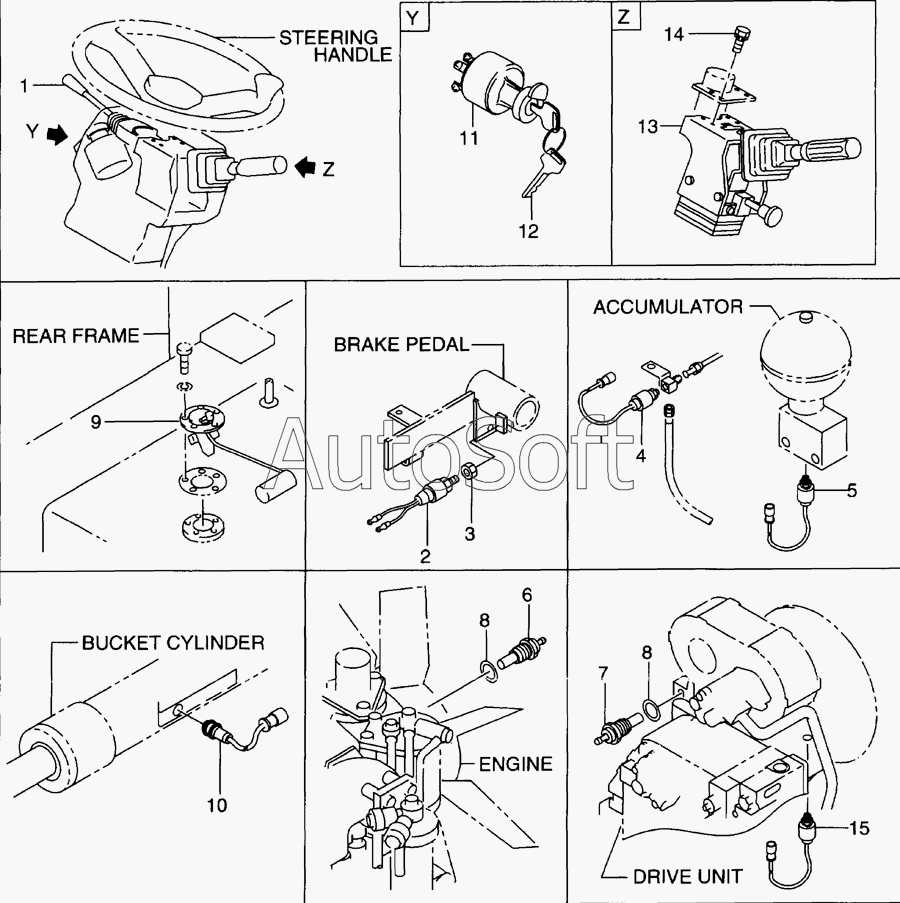 STEERING HANDLE
1
Y
Z
Y
11
12
Z
14
13
REAR FRAME
9
BRAKE PEDAL
2
3
ACCUMULATOR
4
5
AutoSoft
BUCKET CYLINDER
10
8
6
ENGINE
7
8
15
DRIVE UNIT