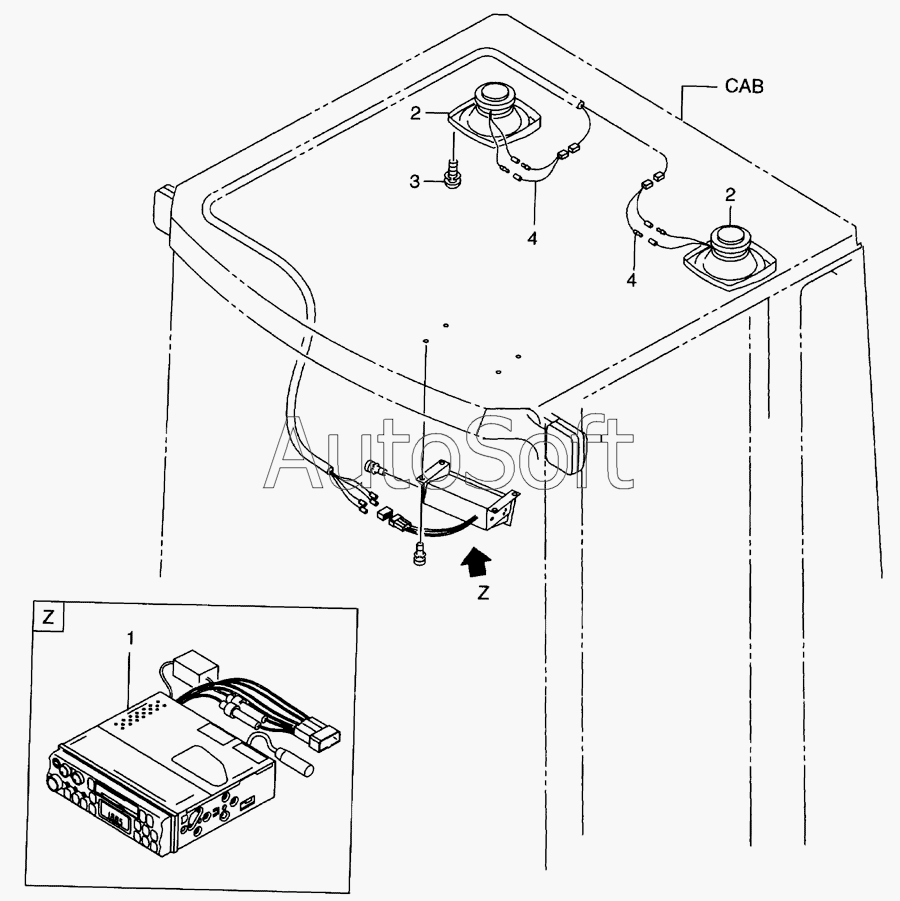 CAB

2

3

4

2

4

AutoSoft

Z

Z

1