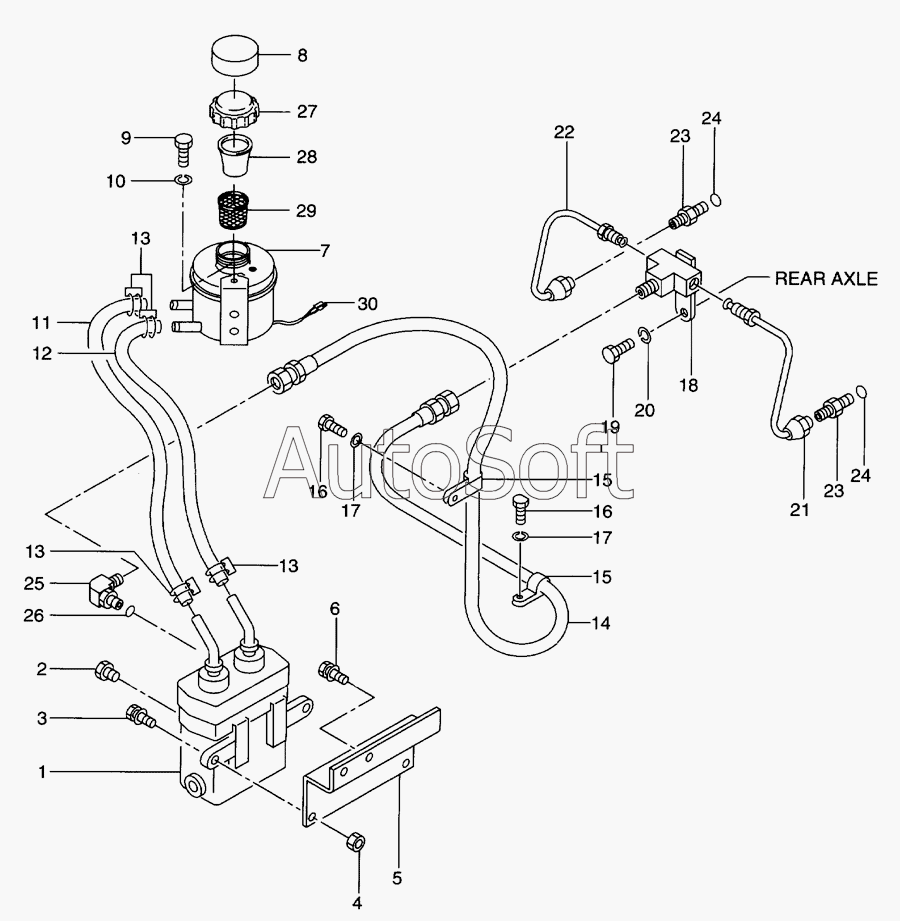 8
27
9
28
10
29
13
7
30
11
12
22
23
24
REAR AXLE
18
20
19
AutoSoft
16
17
15
16
17
15
14
21
23
24
13
13
25
26
6
2
3
1
5
4