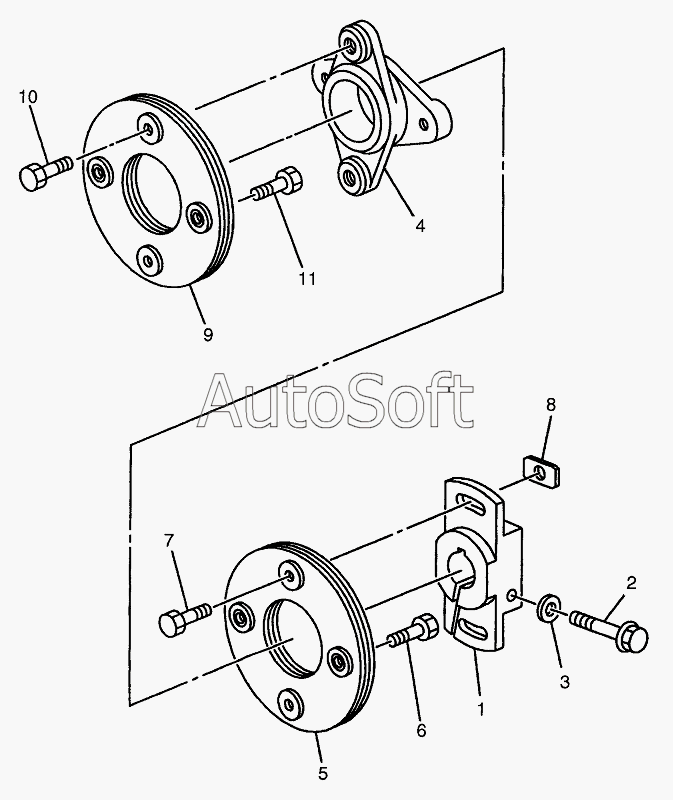 10

4

11

9

AutoSoft

8

7

2

3

1

6

5