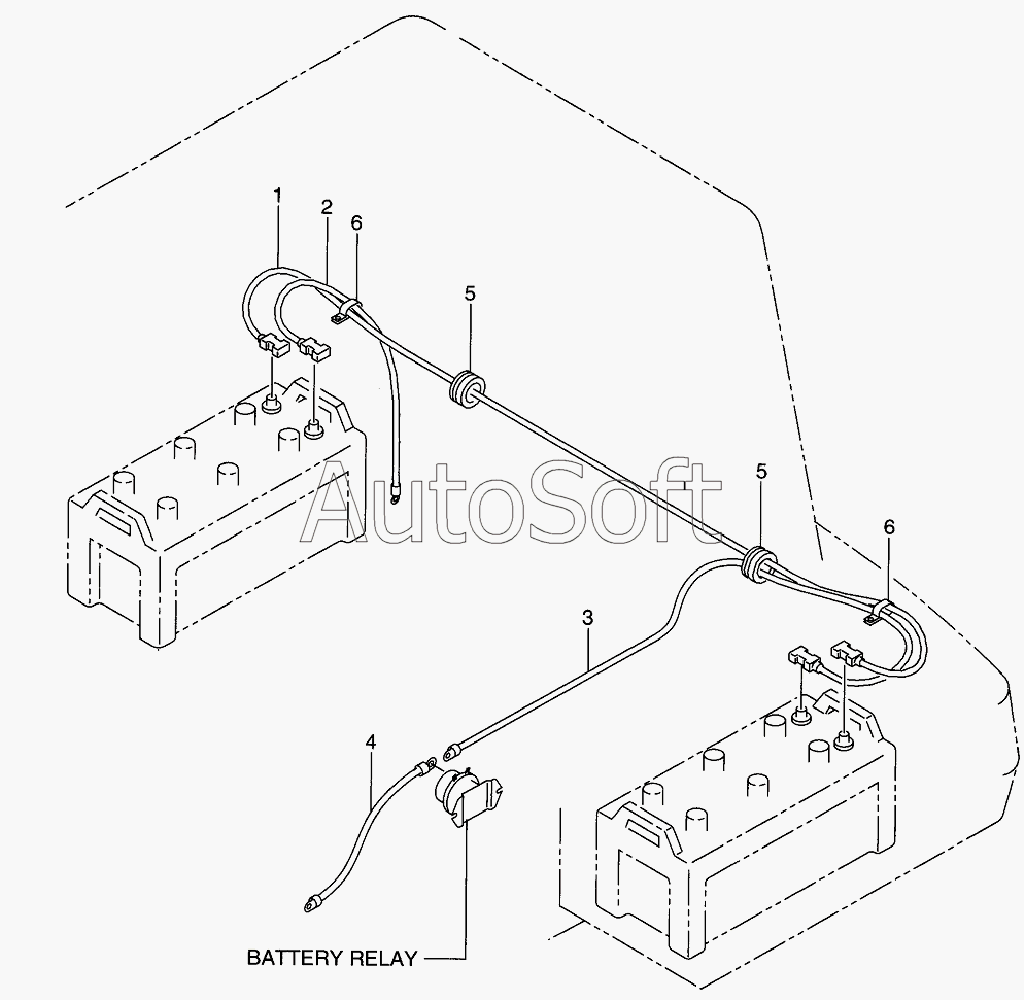 1
2
6
5
AutoSoft
5
6
3
4
BATTERY RELAY