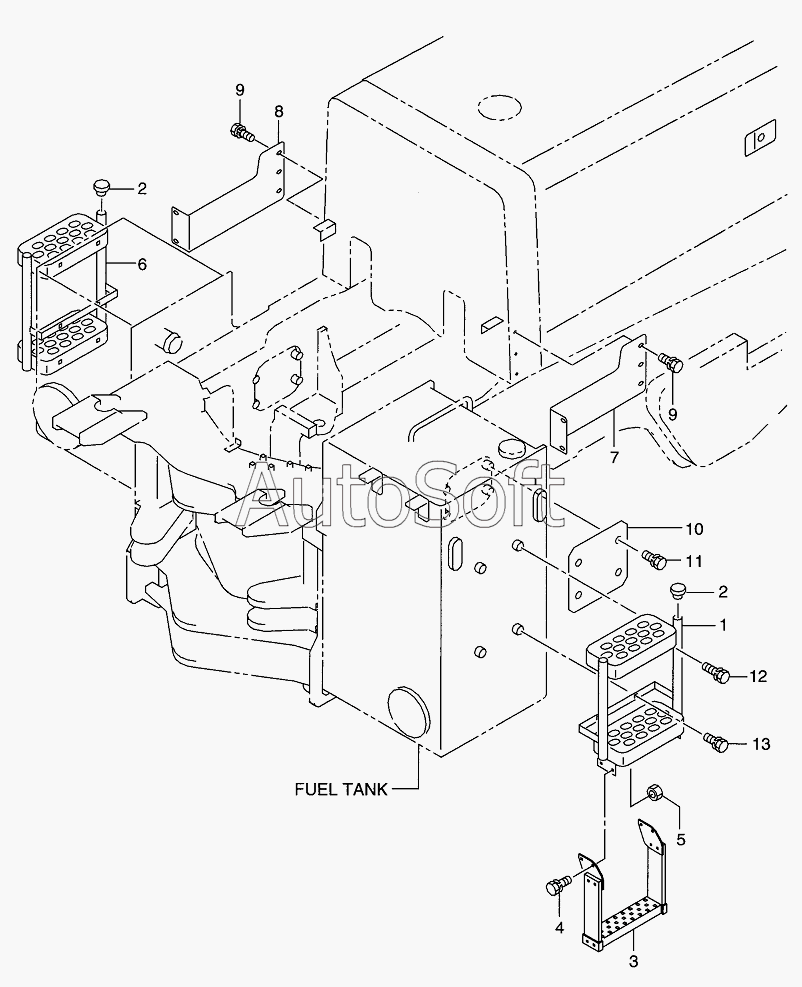 9
8
2
6
9
7
AutoSoft
10
11
2
1
12
13
FUEL TANK
5
4
3