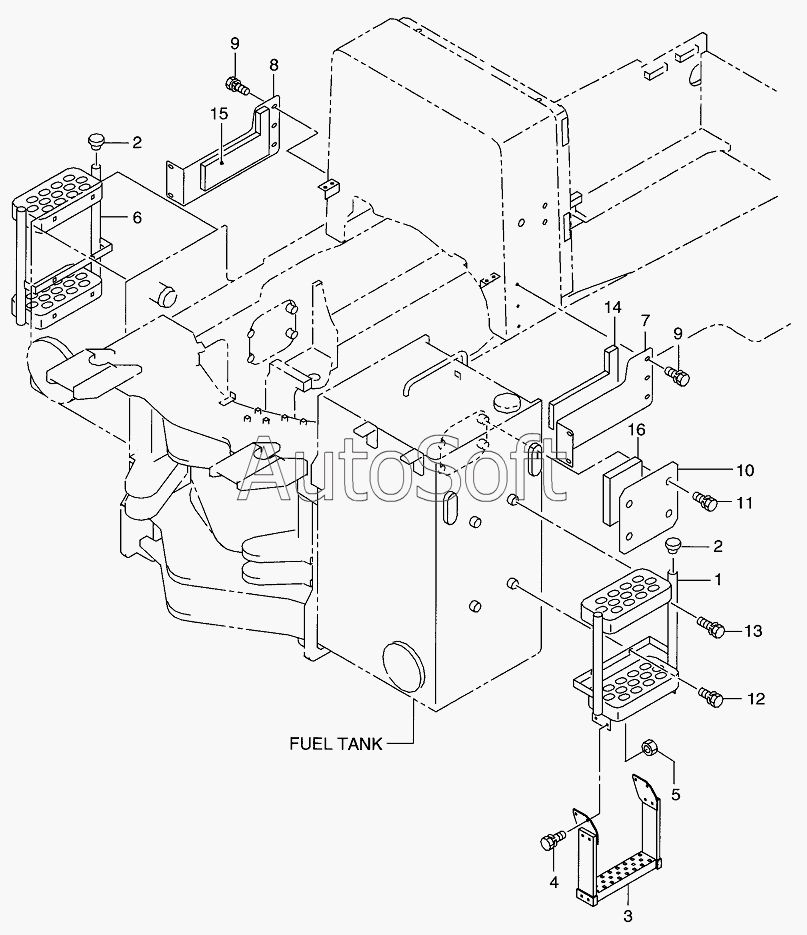 9
8
15
2
6
14
7
9
16
10
11
2
1
13
12
FUEL TANK
5
4
3
AutoSoft