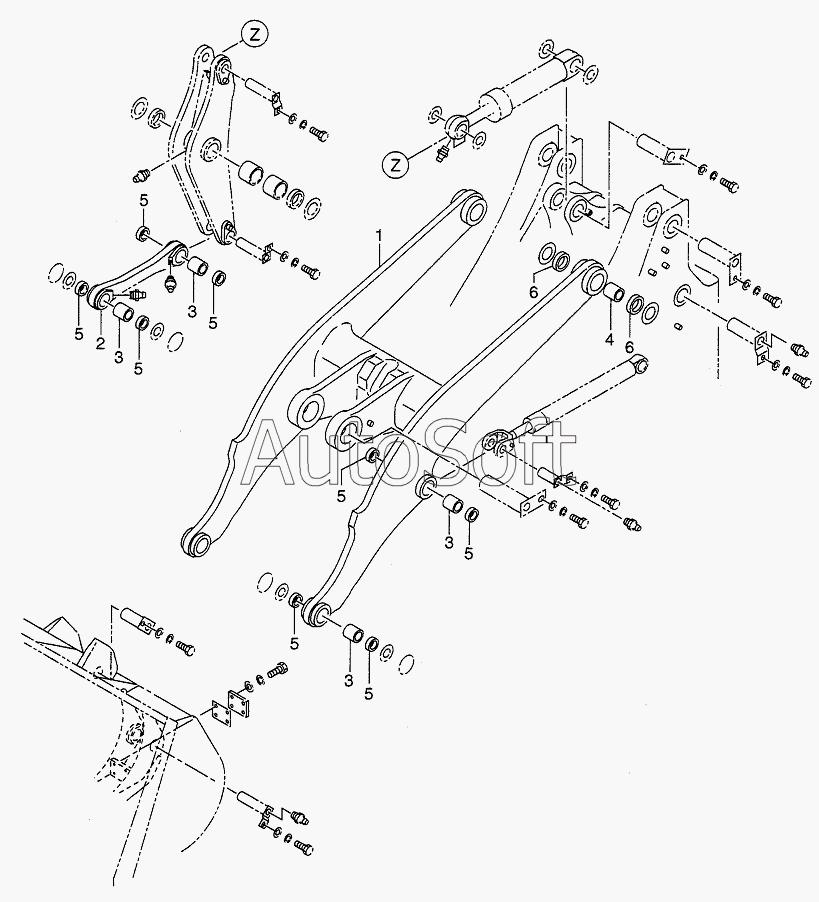 Z
Z
5
1
6
3
5
5
2
3
5
4
6
AutoSoft
5
3
5
5
3
5