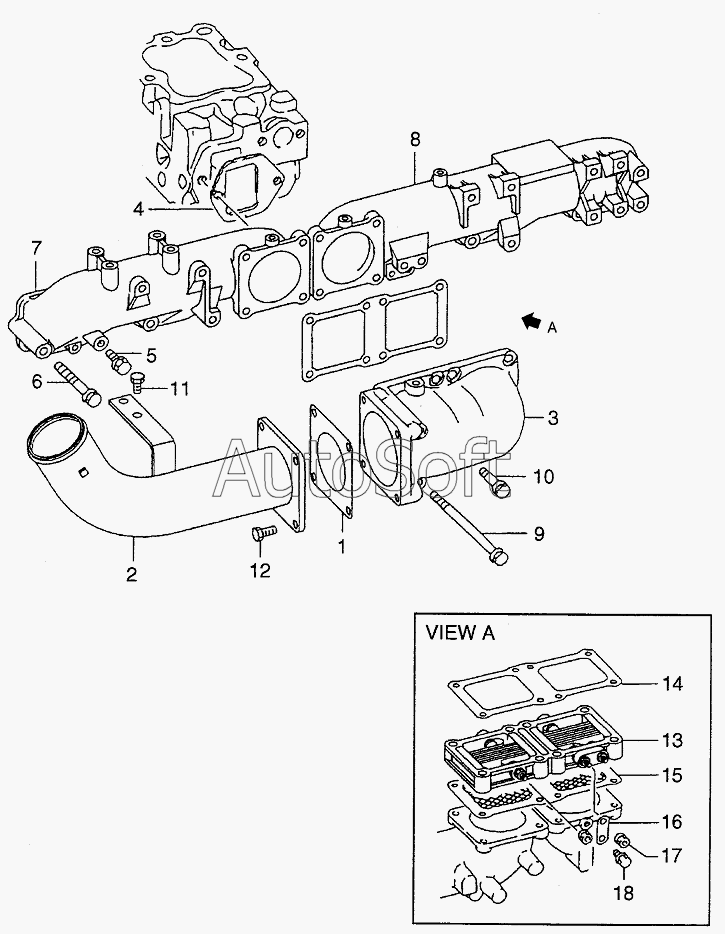 8
4
7
A
5
6
11
3
AutoSoft
10
9
1
2
12
VIEW A
14
13
15
16
17
18