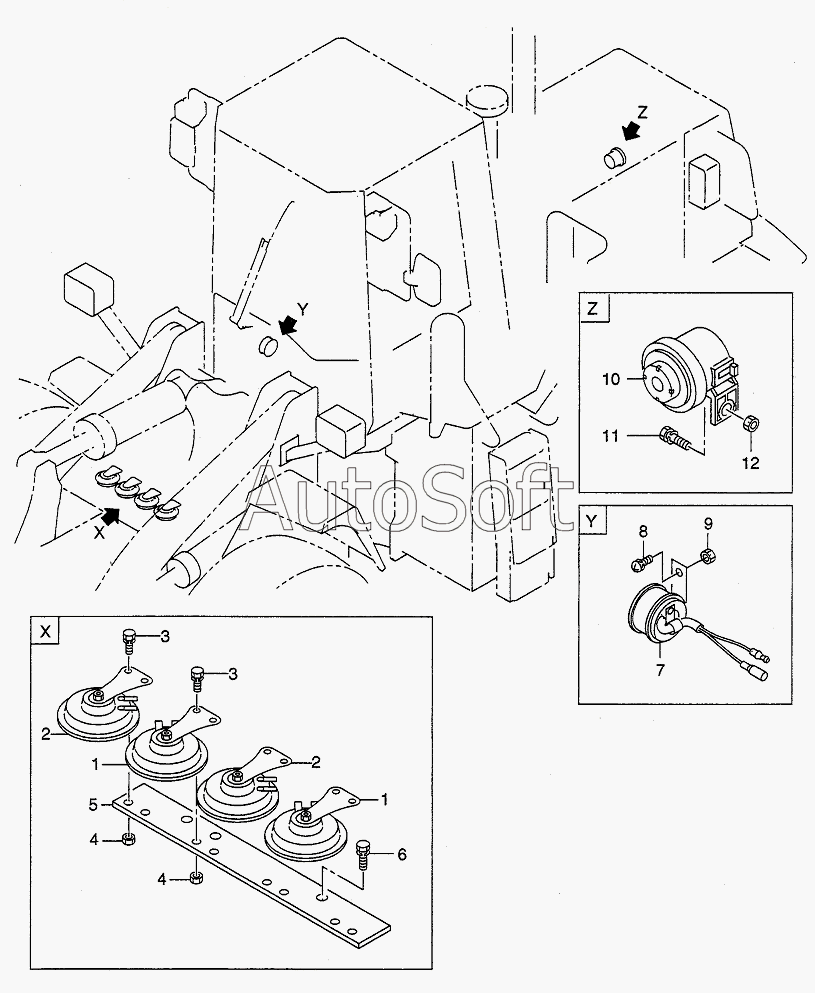 Z
Y
X
AutoSoft
Z
10
11
12
Y
8
9
7
X
3
3
2
1
2
1
5
4
4
6