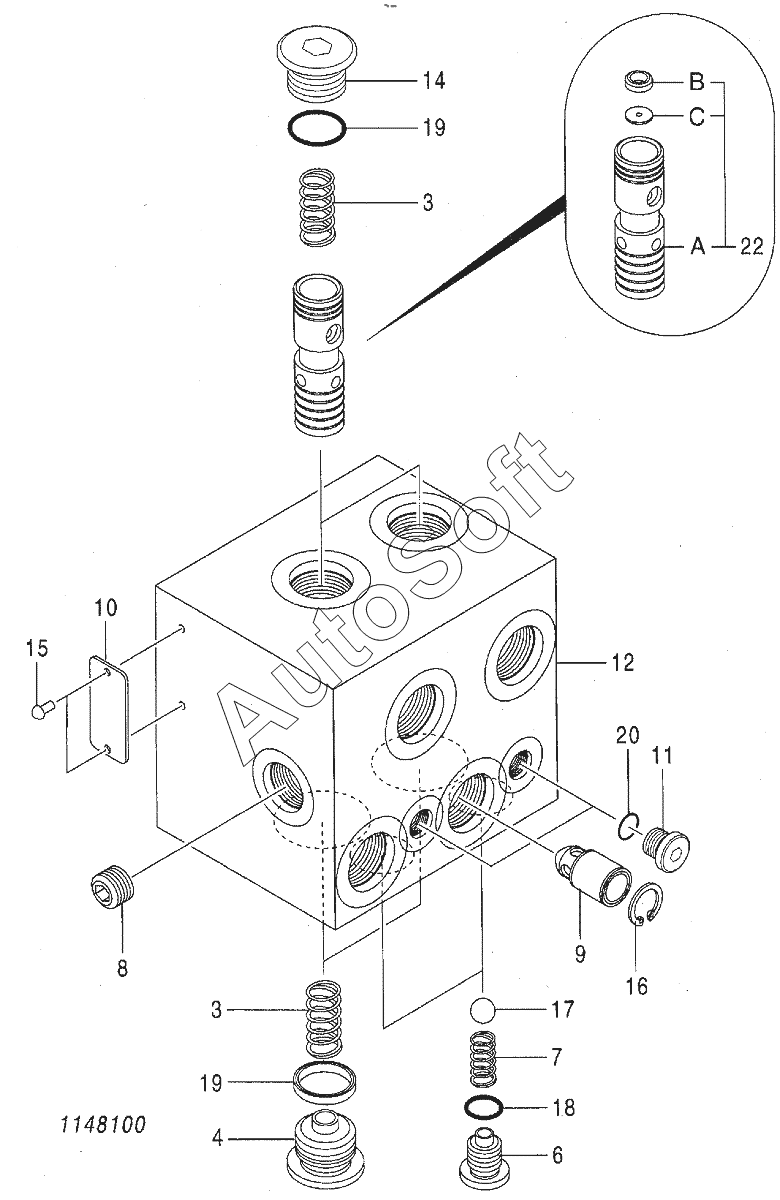 14
19
3
B
C
A
22
AutoSoft
10
15
12
20
11
8
9
16
3
17
7
19
18
1148100
4
6