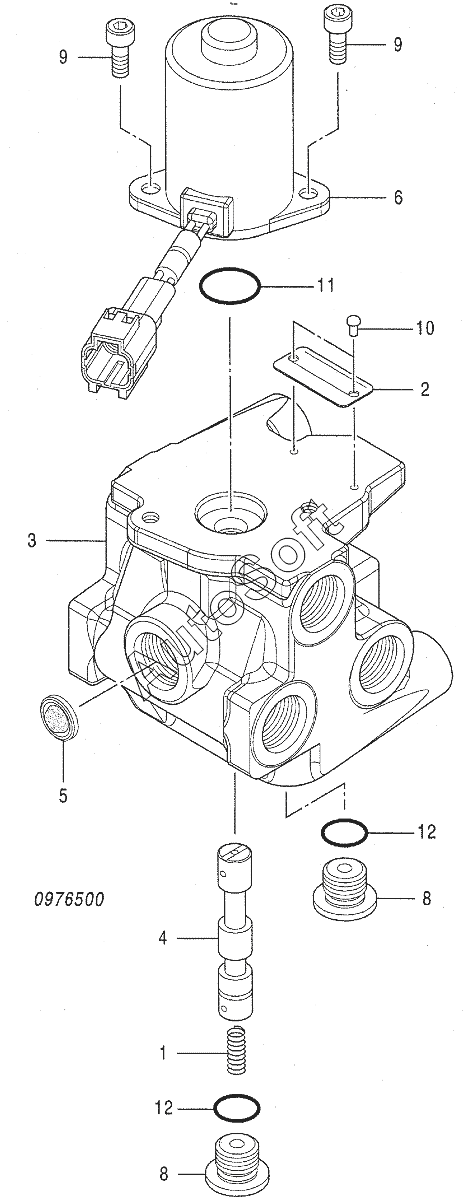 9
9
6
11
10
2
3
AutoSoft
5
12
8
0976500
4
1
12
8