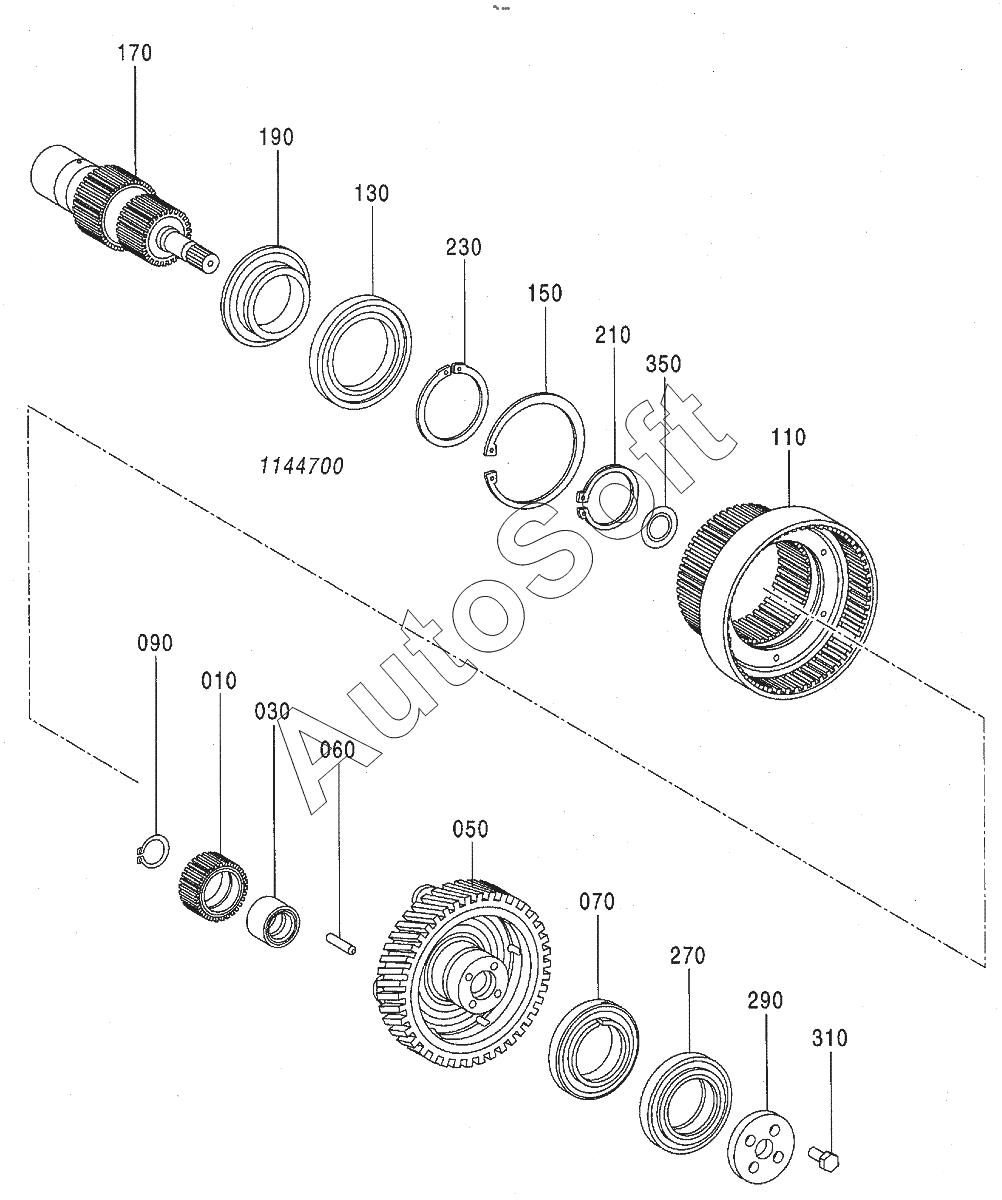 170
190
130
230
150
210
350
110
1144700
AutoSoft
090
010
030
060
050
070
270
290
310