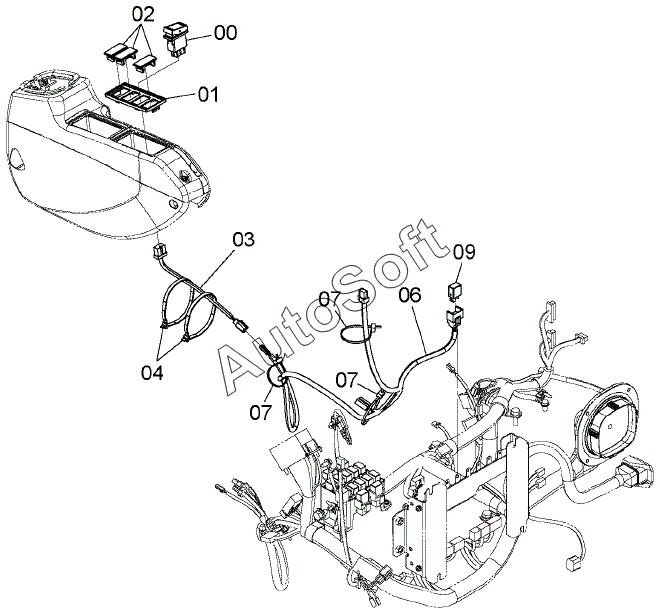 02
00
01
03
AutoSoft
09
07
06
04
07
07