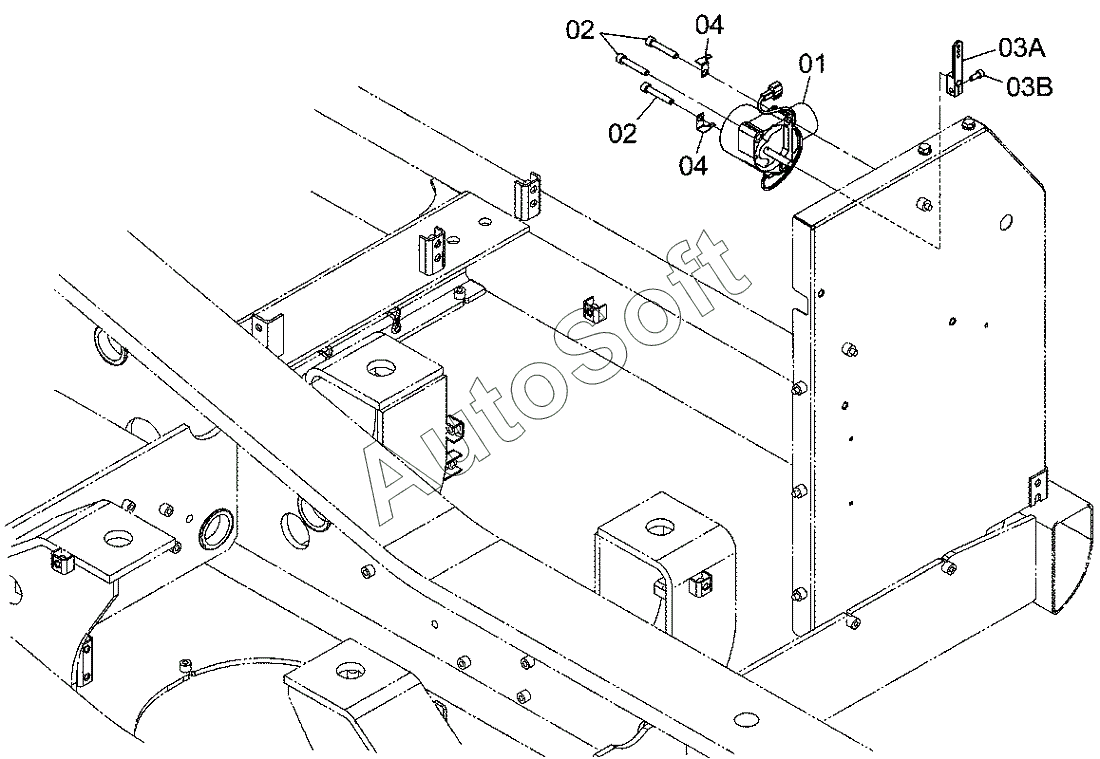 02
04
01
03A
03B
02
04
AutoSoft