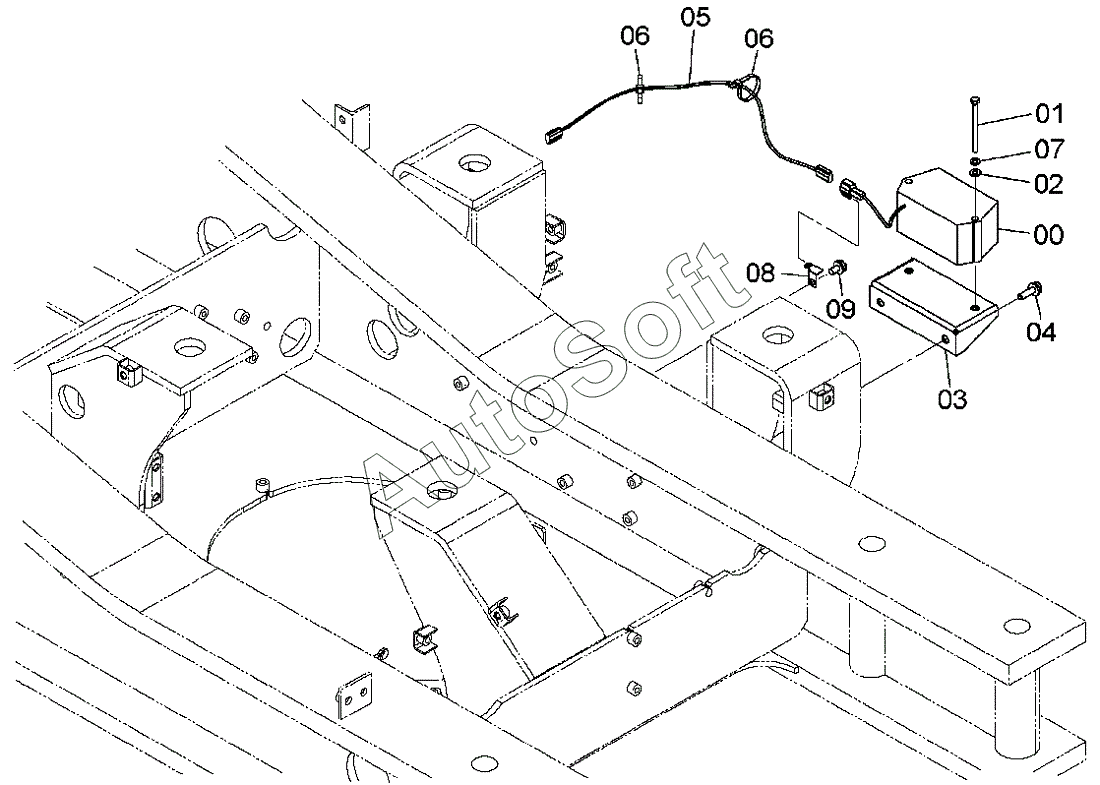 06
05
06
01
07
02
00
08
09
04
03
AutoSoft