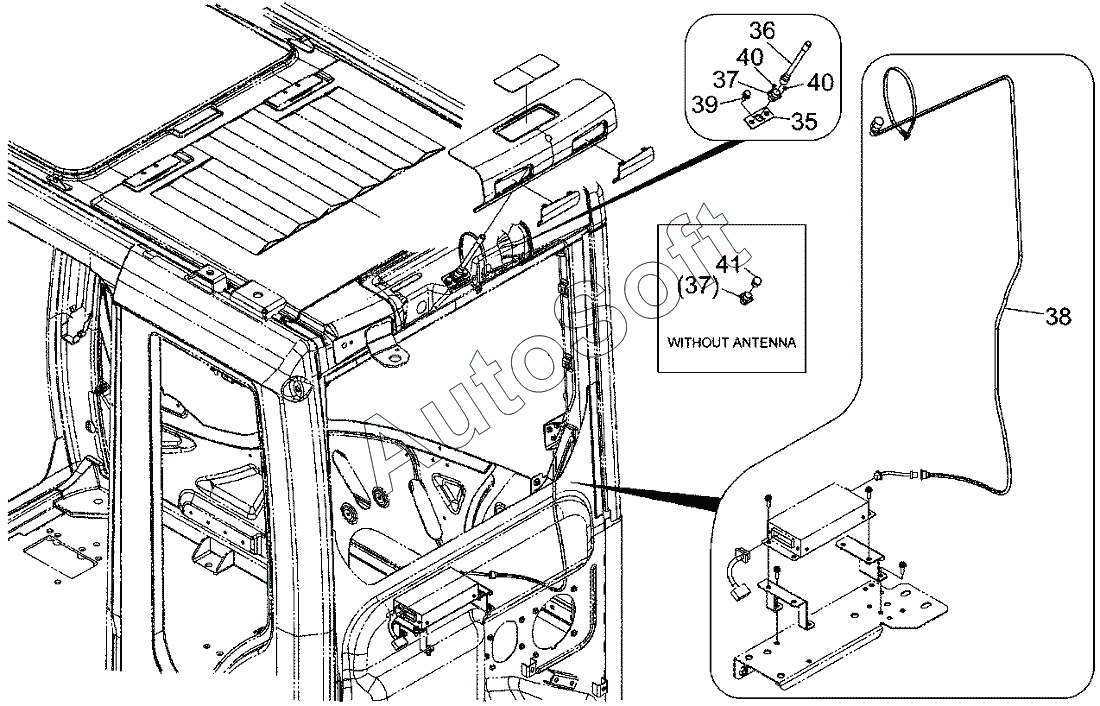 36
40
37
40
39
35
41
(37)
WITHOUT ANTENNA
38
AutoSoft