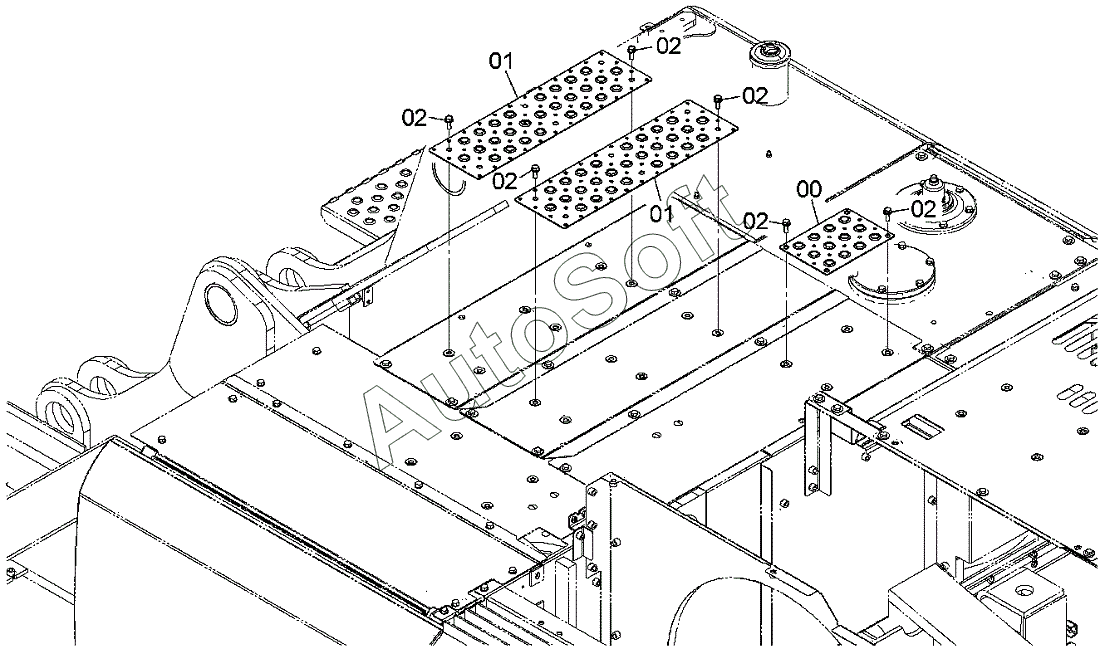 01
02
02
02
02
01
00
02
02
AutoSoft