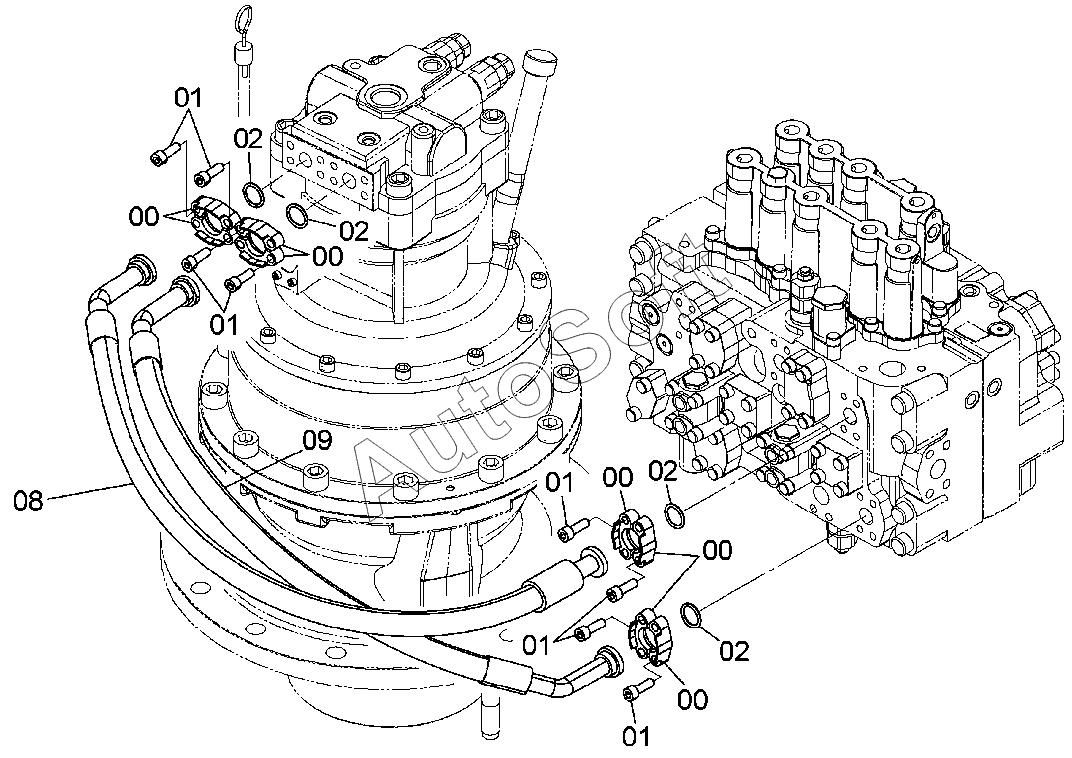 01
02
00
02
00
01
09
08
01
00
02
00
01
02
00
01
AutoSoft