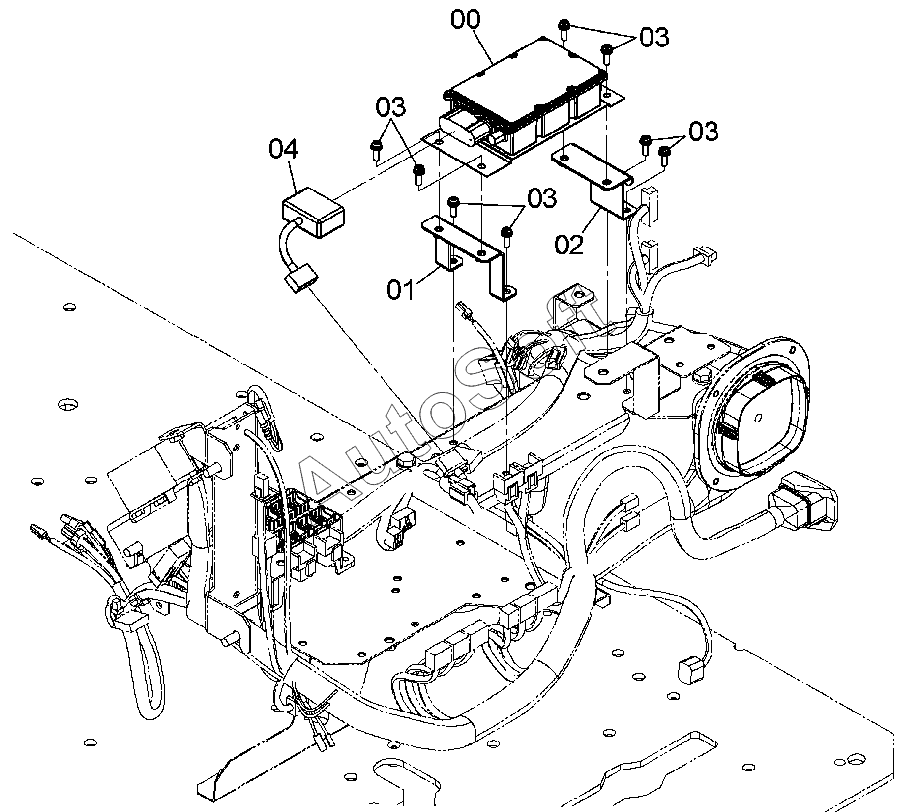 00
03
03
03
04
03
02
01
AutoSoft