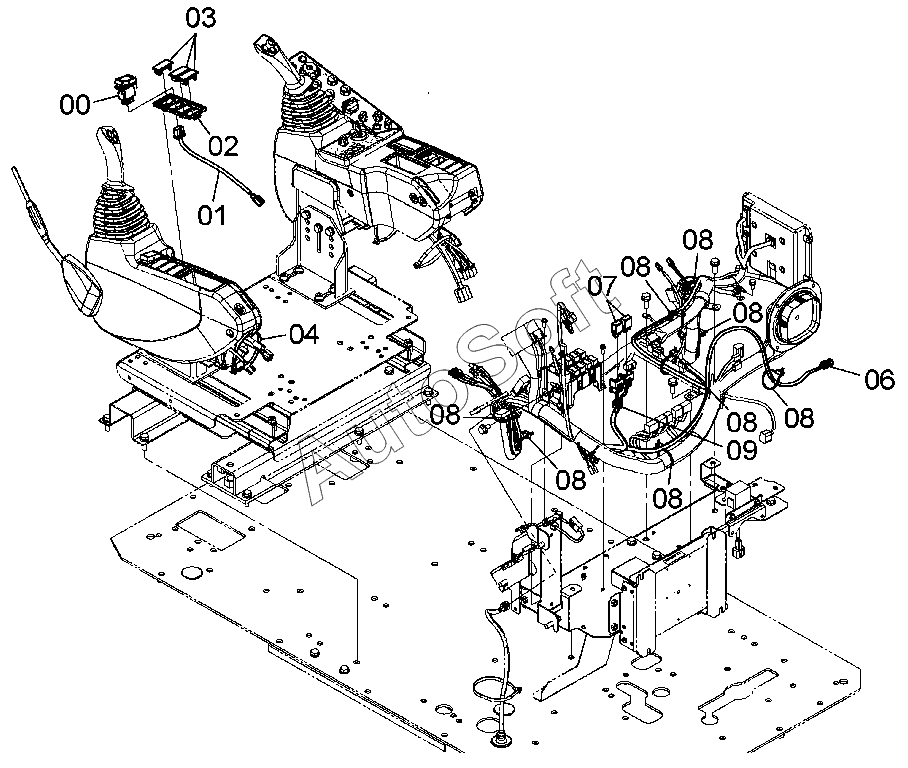 03
00
02
01
04
AutoSoft
08
08
07
08
06
08
08
08
09
08
08