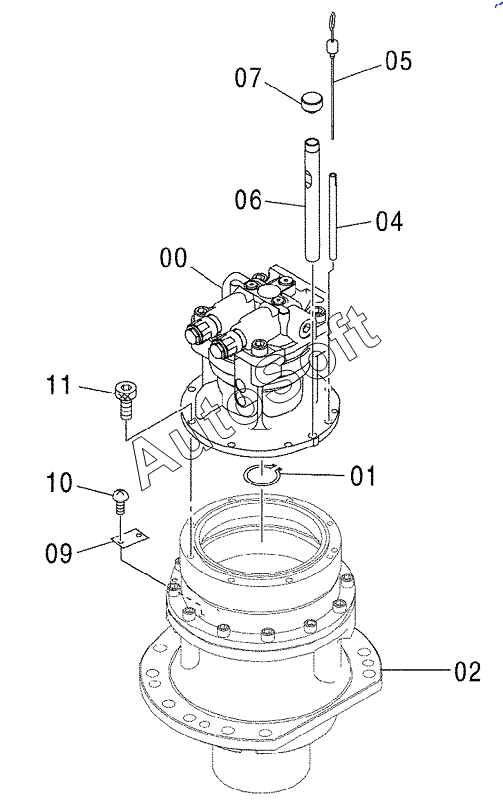 05
07
06
04
00
AutoSoft
11
01
10
09
02