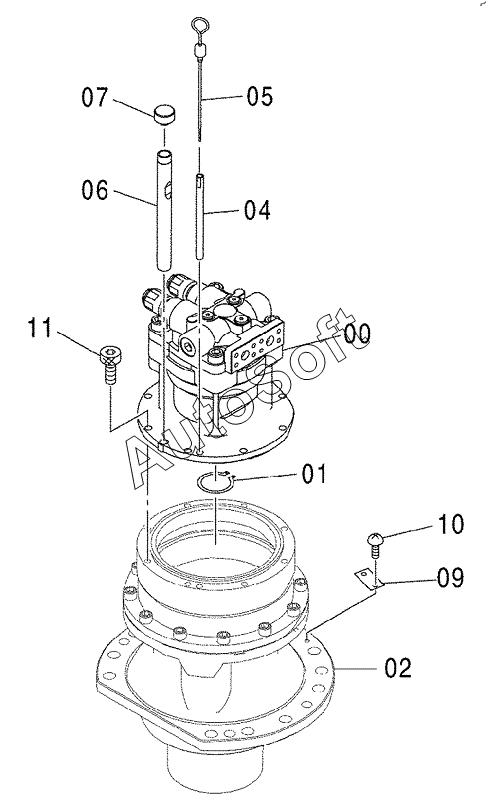 07
05
06
04
11
00
Autosoft
01
10
09
02