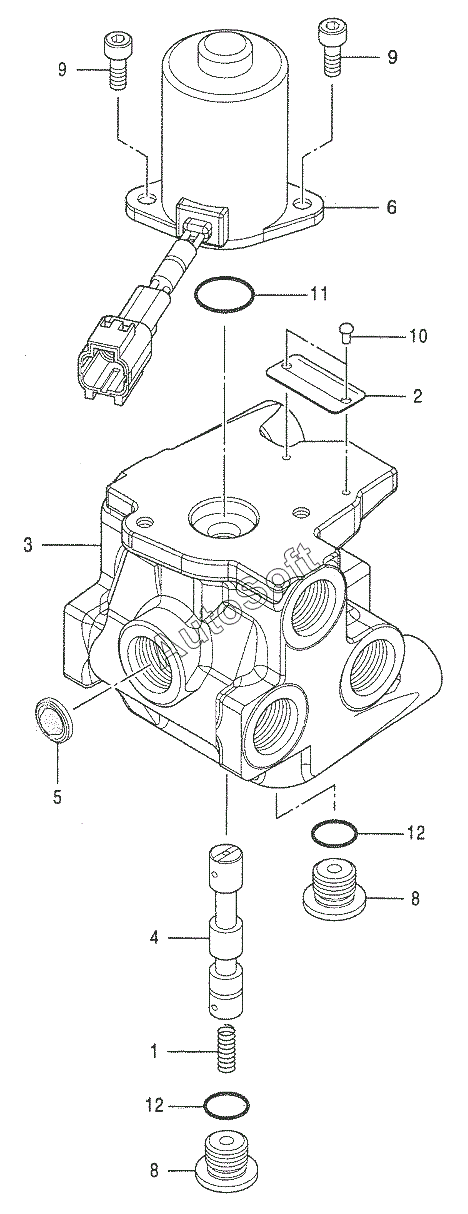 9
9
6
11
10
2
3
AutoSoft
5
12
8
4
1
12
8