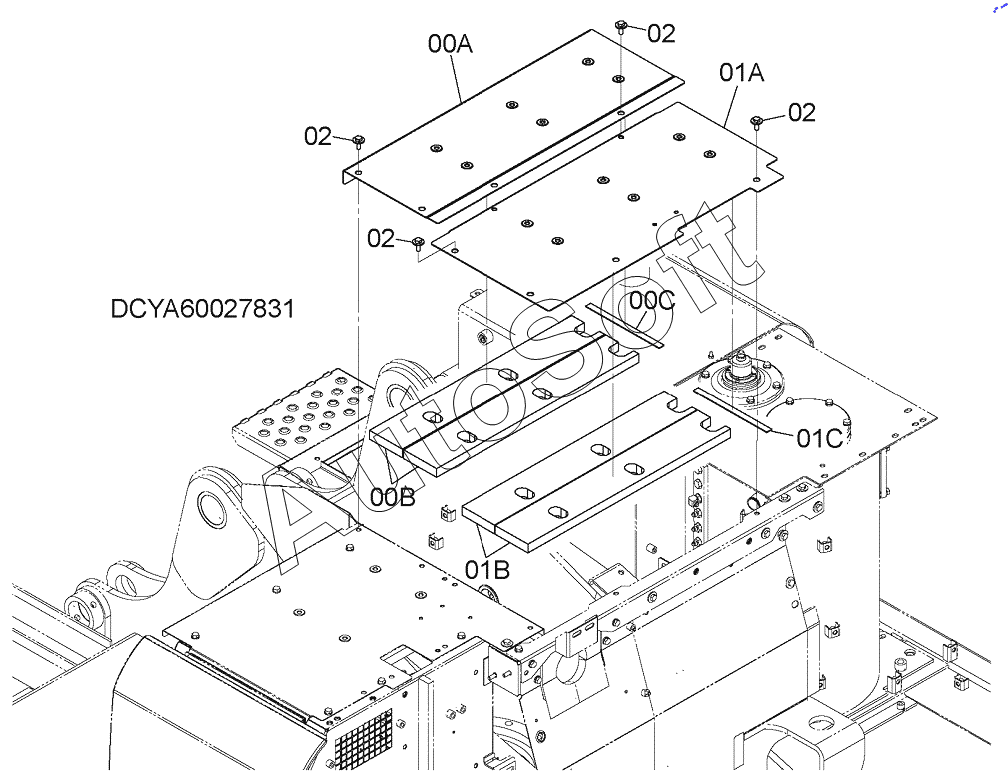 00A
02
01A
02
02
02
DCYA60027831
00C
01C
00B
01B
AutoSoft