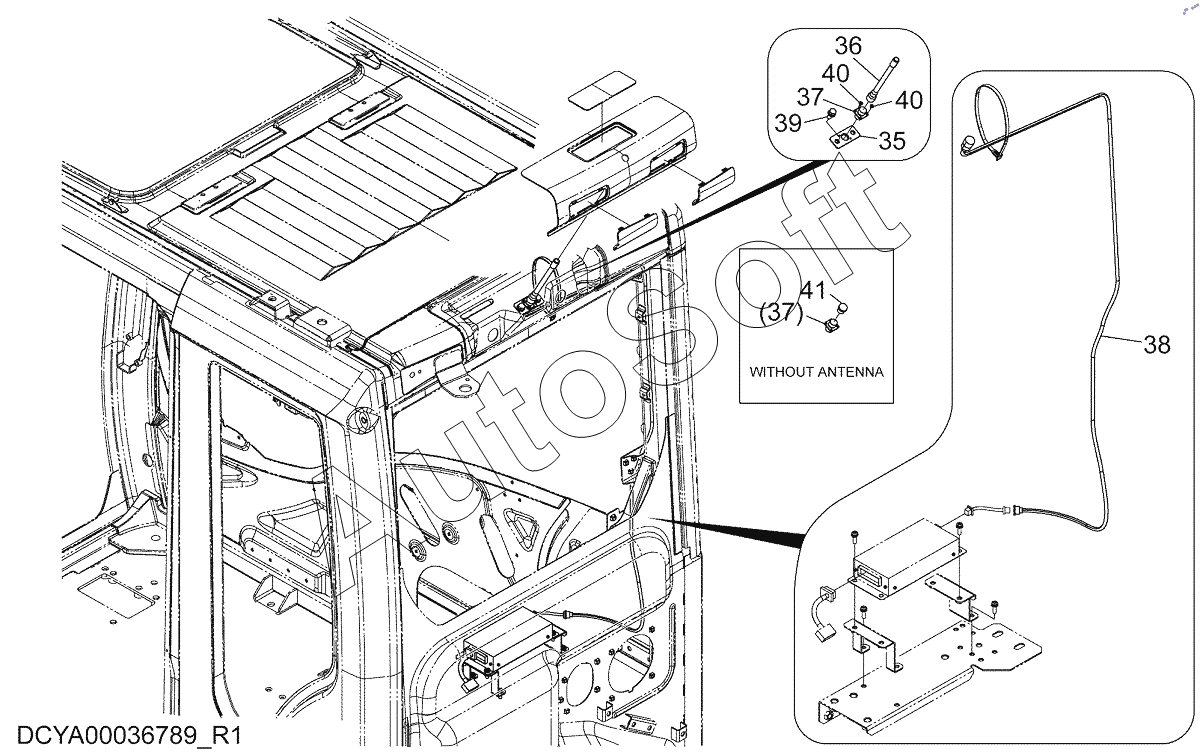 36
40
37
40
39
35
41
(37)
WITHOUT ANTENNA
38
AutoSoft
DCYA00036789_R1