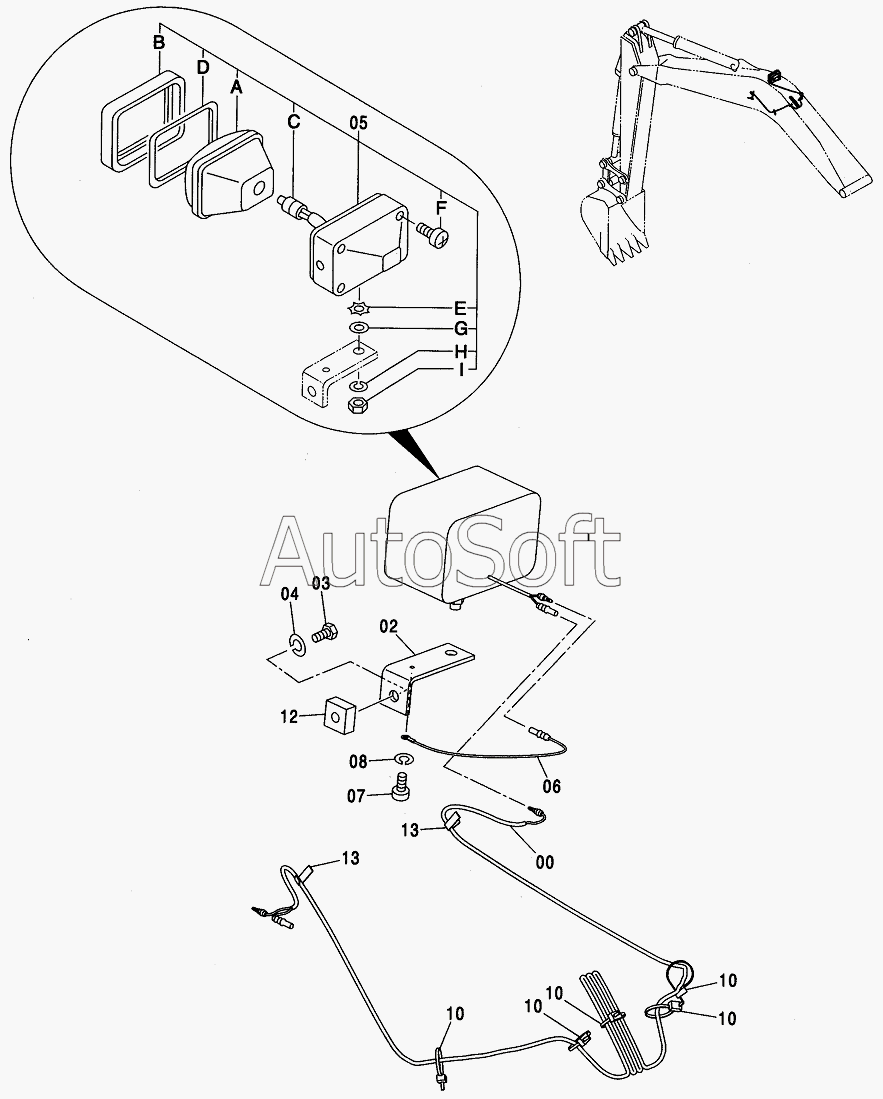 B
D
A
C
05
F
E
G
H
I
AutoSoft
04
03
02
12
08
07
06
13
00
13
10
10
10
10
10