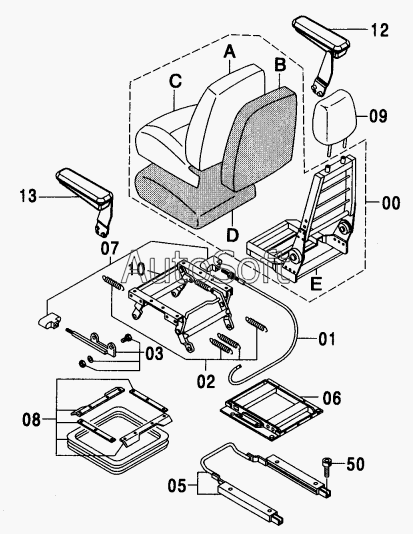 12
A
B
C
09
13
00
D
07
AutoSoft
10
E
01
03
02
06
08
50
05