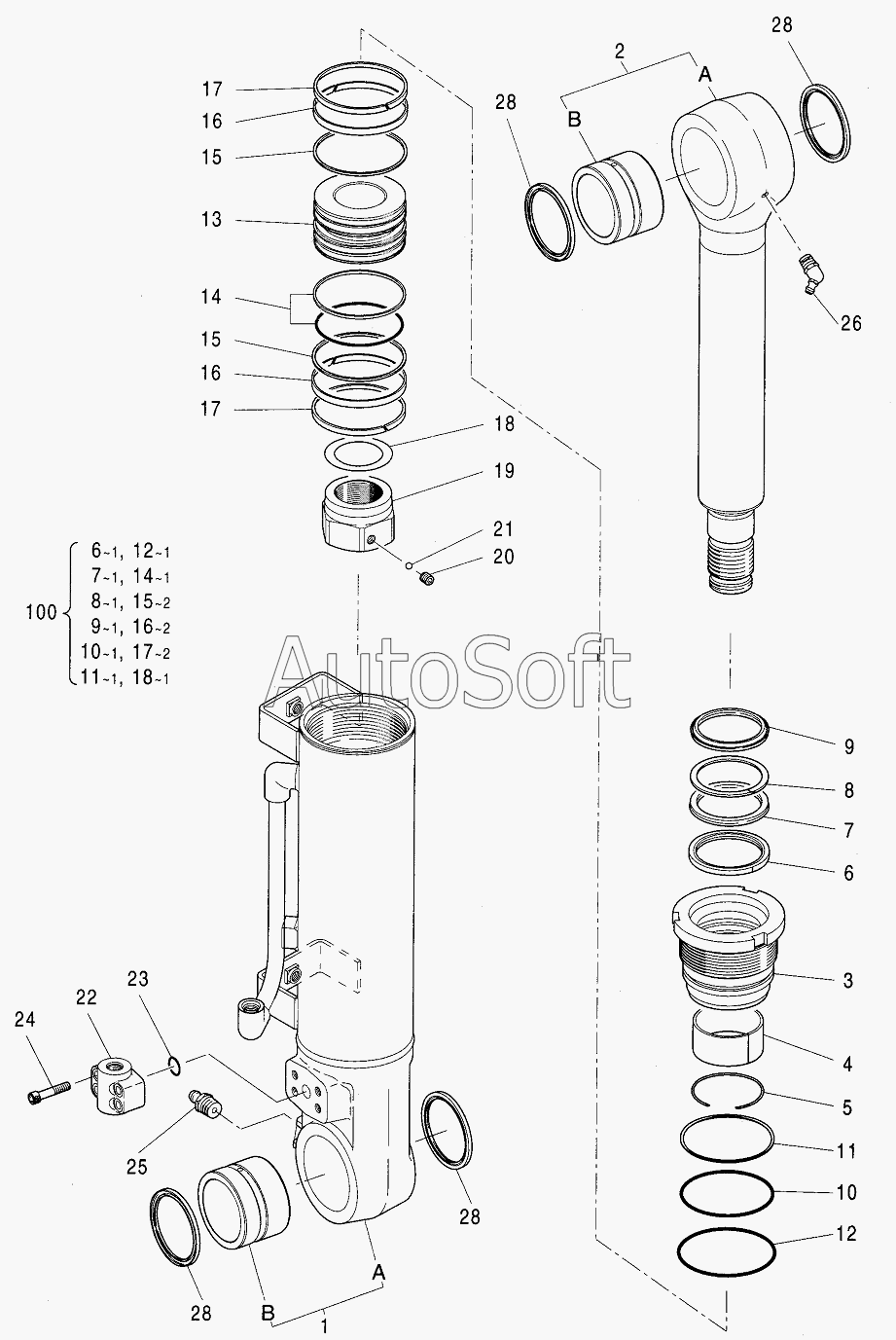 17
16
15
13
14
15
16
17
18
19
21
20
2
A
B
28
28
26
100
6~1, 12~1
7~1, 14~1
8~1, 15~2
9~1, 16~2
10~1, 17~2
11~1, 18~1
AutoSoft
9
8
7
6
3
4
5
11
10
12
24
22
23
25
28
28
A
B
1