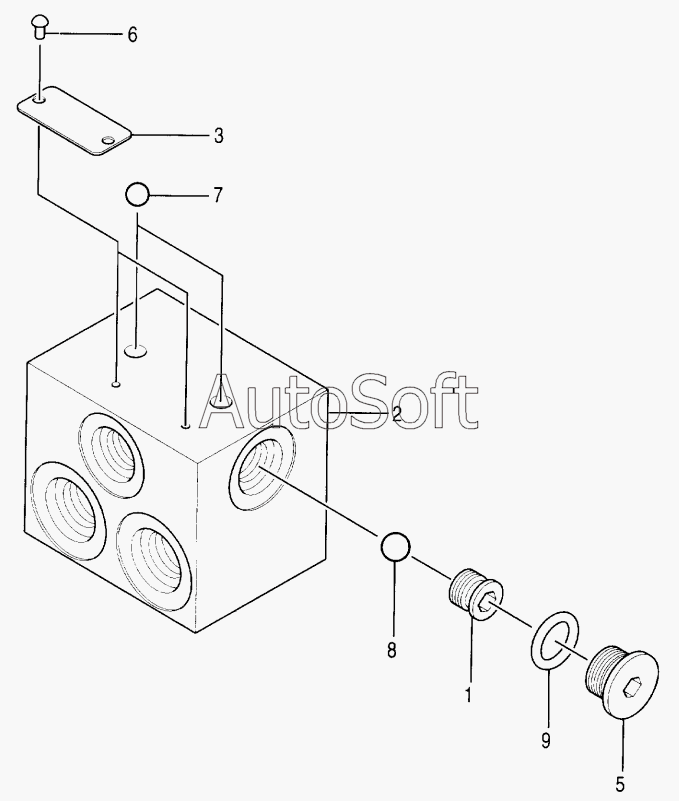 6
3
7
AutoSoft
2
8
1
9
5