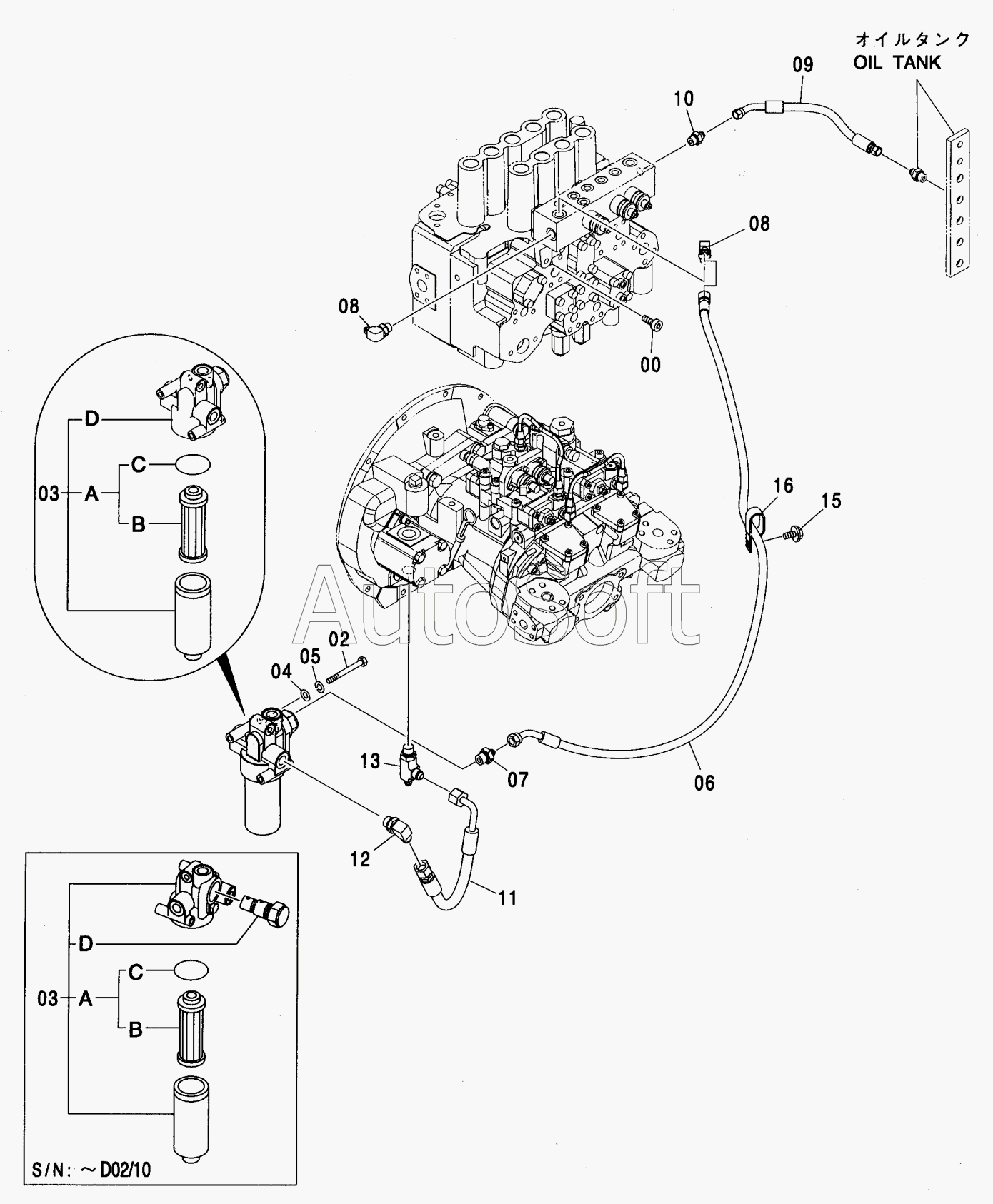 オイルタンク
OIL TANK
09
10
08
08
00
D
C
03
A
B
16
15
AutoSoft
04
05
02
13
07
06
12
11
D
C
03
A
B
S/N: ~D02/10